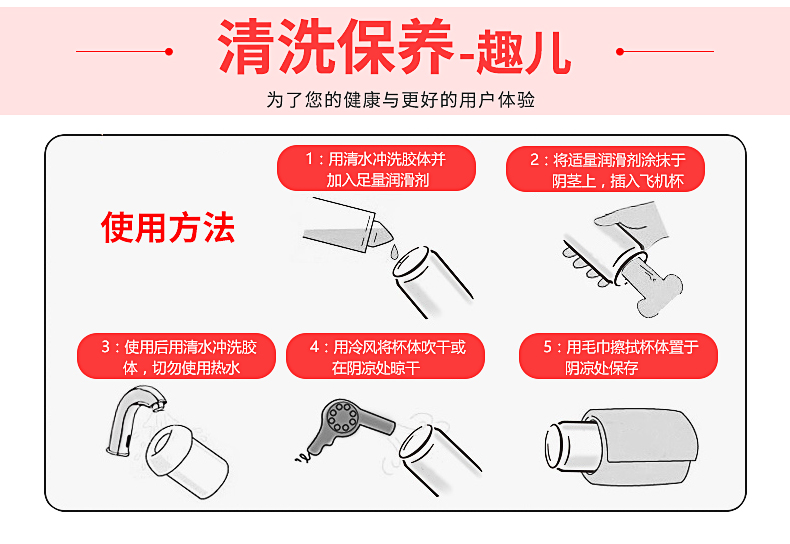 清洗保养-趣儿

为了您的健康与更好的用户体验

使用方法

1：用清水冲洗胶体并加入足量润滑剂

2：将适量润滑剂涂抹于阴茎上，插入飞机杯

3：使用后用清水冲洗胶体，切勿使用热水

4：用冷风将杯体吹干或在阴凉处晾干

5：用毛巾擦拭杯体置于阴凉处保存