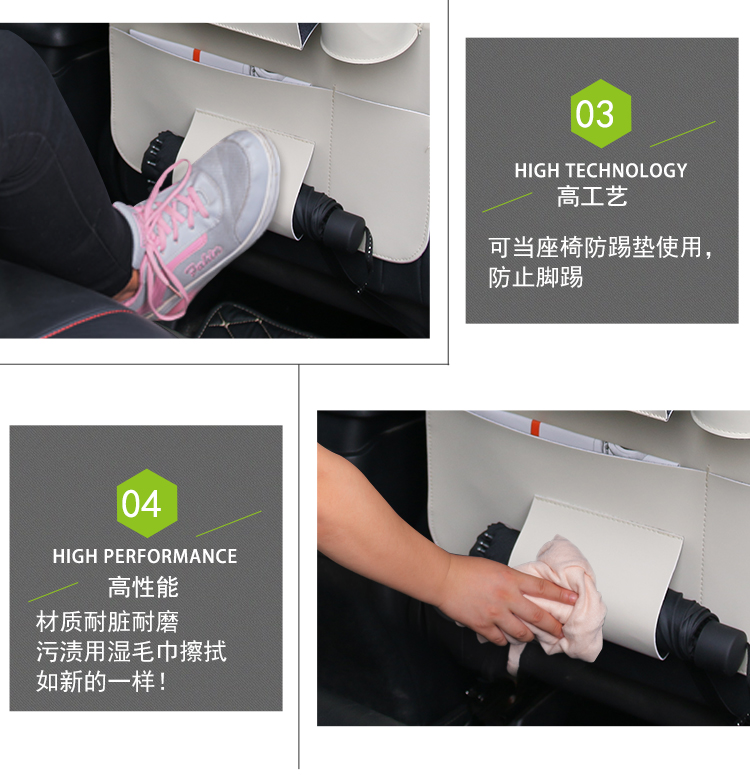 03

HIGH TECHNOLOGY
高工艺

可当座椅防踢垫使用，防止脚踢

04

HIGH PERFORMANCE
高性能

材质耐脏耐磨
污渍用湿毛巾擦拭
如新的一样！