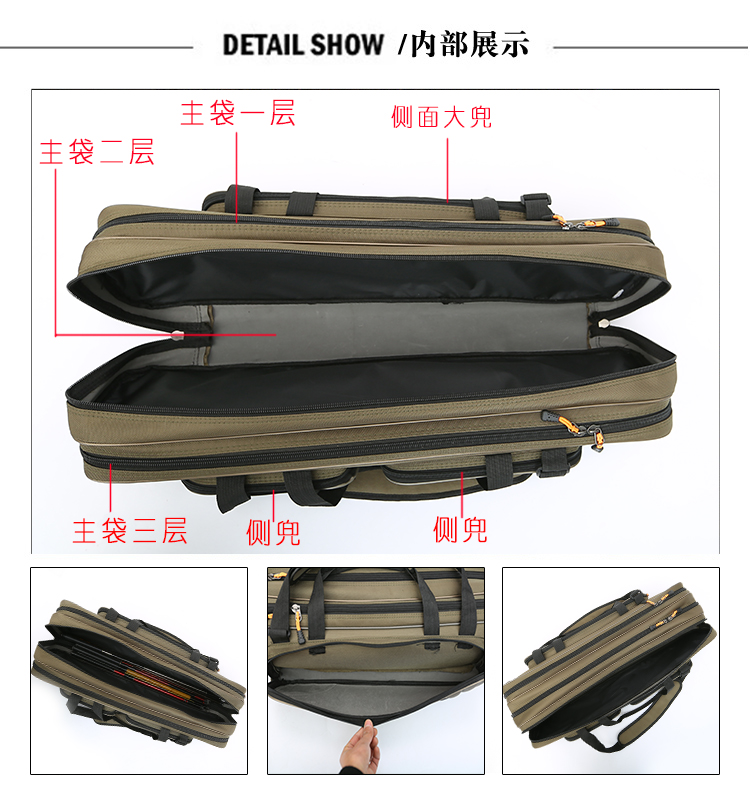 DETAIL SHOW /内部展示

主袋一层

侧面大兜

主袋二层

主袋三层

侧兜

侧兜