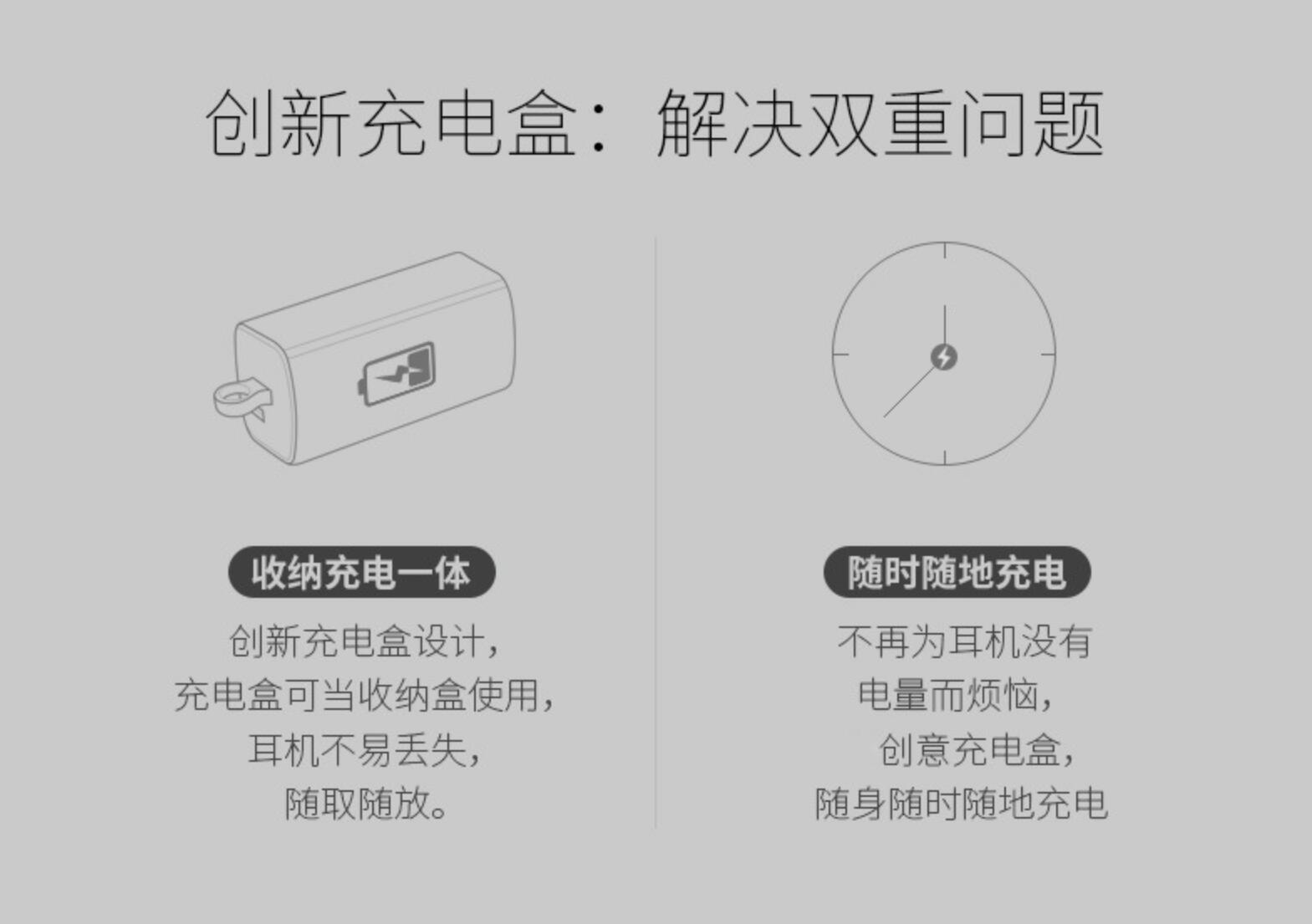 创新充电盒：解决双重问题

收纳充电一体

创新充电盒设计，
充电盒可当收纳盒使用，
耳机不易丢失，
随取随放。

随时随地充电

不再为耳机没有
电量而烦恼，
创意充电盒，
随身随时随地充电