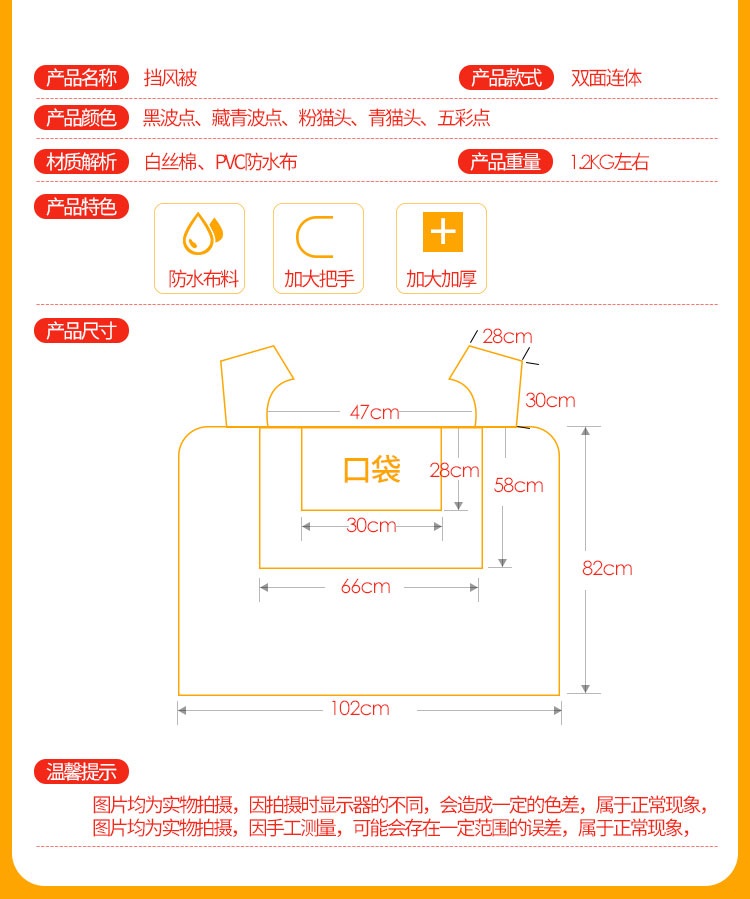 产品名称 挡风被

产品款式 双面连体

产品颜色 黑波点、藏青波点、粉猫头、青猫头、五彩点

材质解析 白丝棉、PVC防水布

产品重量 1.2KG左右

产品特色

防水布料

加大把手

加大加厚

产品尺寸

28cm

30cm

47cm

口袋

28cm

58cm

30cm

66cm

82cm

102cm

温馨提示

图片均为实物拍摄，因拍摄时显示器的不同，会造成一定的色差，属于正常现象，
图片均为实物拍摄，因手工测量，可能会存在一定范围的误差，属于正常现象，