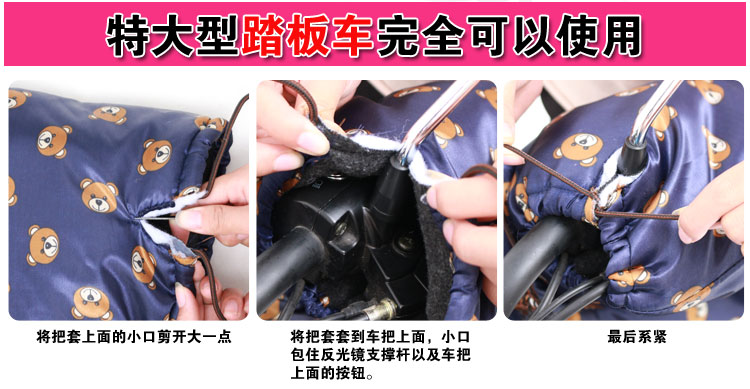 特大型踏板车完全可以使用

将把套上面的小口剪开大一点

将把套套到车把上面，小口包住反光镜支撑杆以及车把上面的按钮。

最后系紧