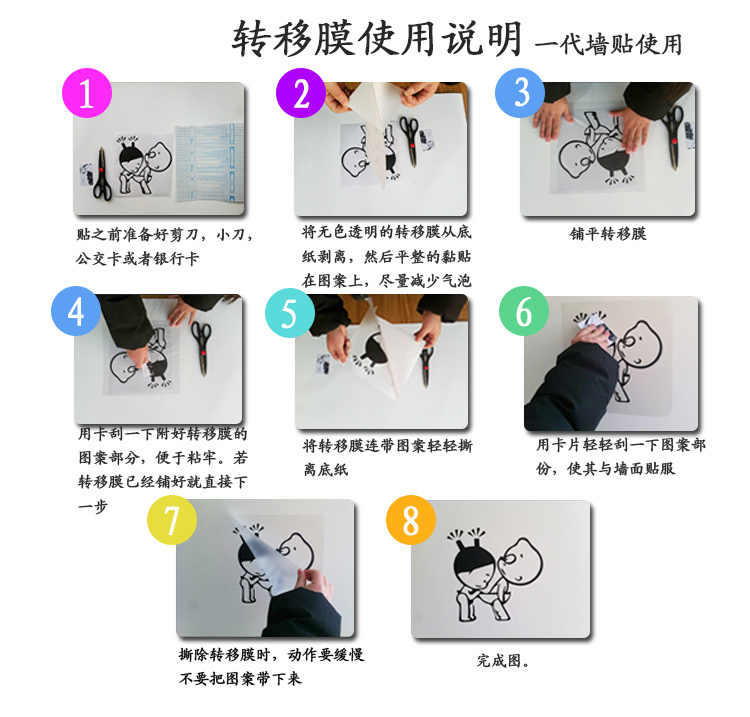 转移膜使用说明 一代墙贴使用

1

贴之前准备好剪刀，小刀，公交卡或者银行卡

2

将无色透明的转移膜从底纸剥离，然后平整的黏贴在图案上，尽量减少气泡

3

铺平转移膜

4

用卡刮一下附好转移膜的图案部分，便于粘牢。若转移膜已经铺好就直接下一步

5

将转移膜连带图案轻轻撕离底纸

6

用卡片轻轻刮一下图案部份，使其与墙面贴服

7

撕除转移膜时，动作要缓慢不要把图案带下来

8

完成图。