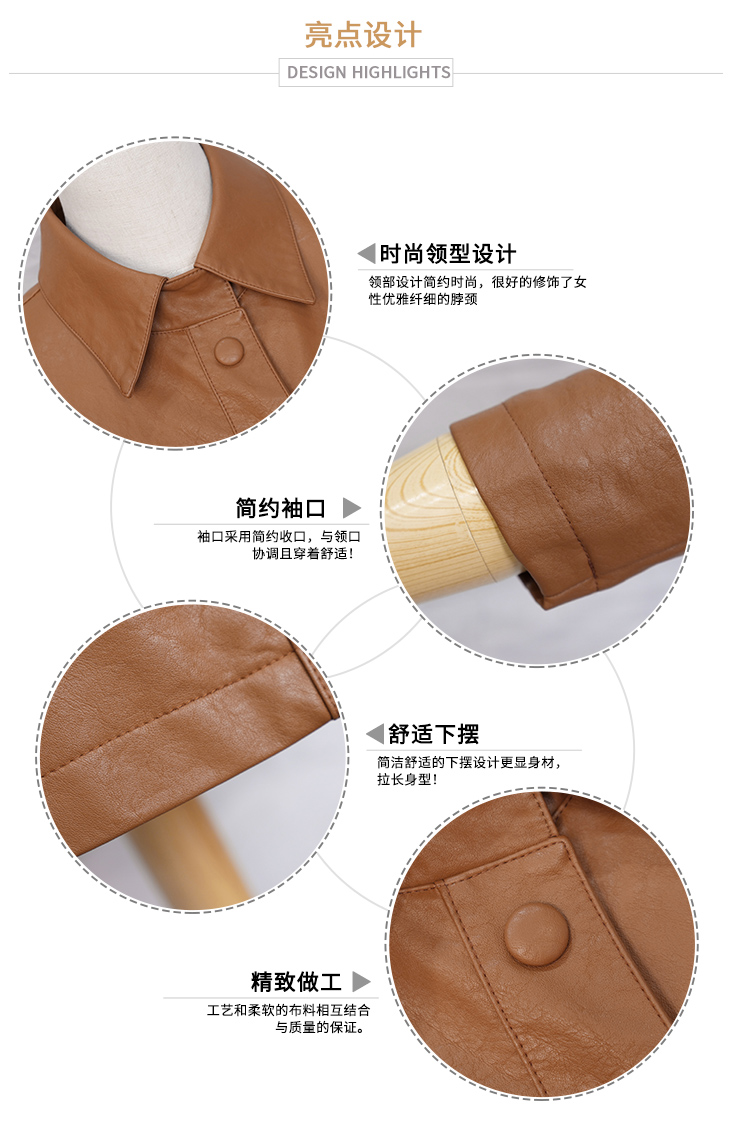 亮点设计

DESIGN HIGHLIGHTS

时尚领型设计

领部设计简约时尚，很好的修饰了女性优雅纤细的脖颈

简约袖口

袖口采用简约收口，与领口协调且穿着舒适！

舒适下摆

简洁舒适的下摆设计更显身材，拉长身型！

精致做工

工艺和柔软的布料相互结合与质量的保证。