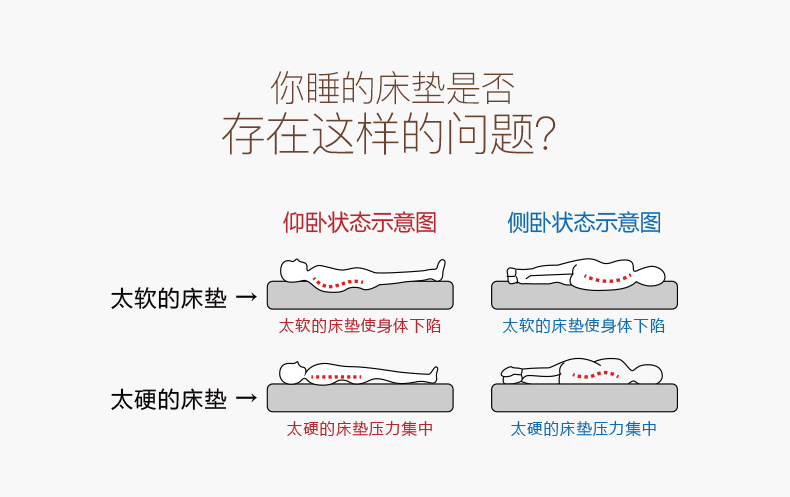 你睡的床垫是否
存在这样的问题?

仰卧状态示意图

侧卧状态示意图

太软的床垫 →

太软的床垫使身体下陷

太软的床垫使身体下陷

太硬的床垫 →

太硬的床垫压力集中

太硬的床垫压力集中