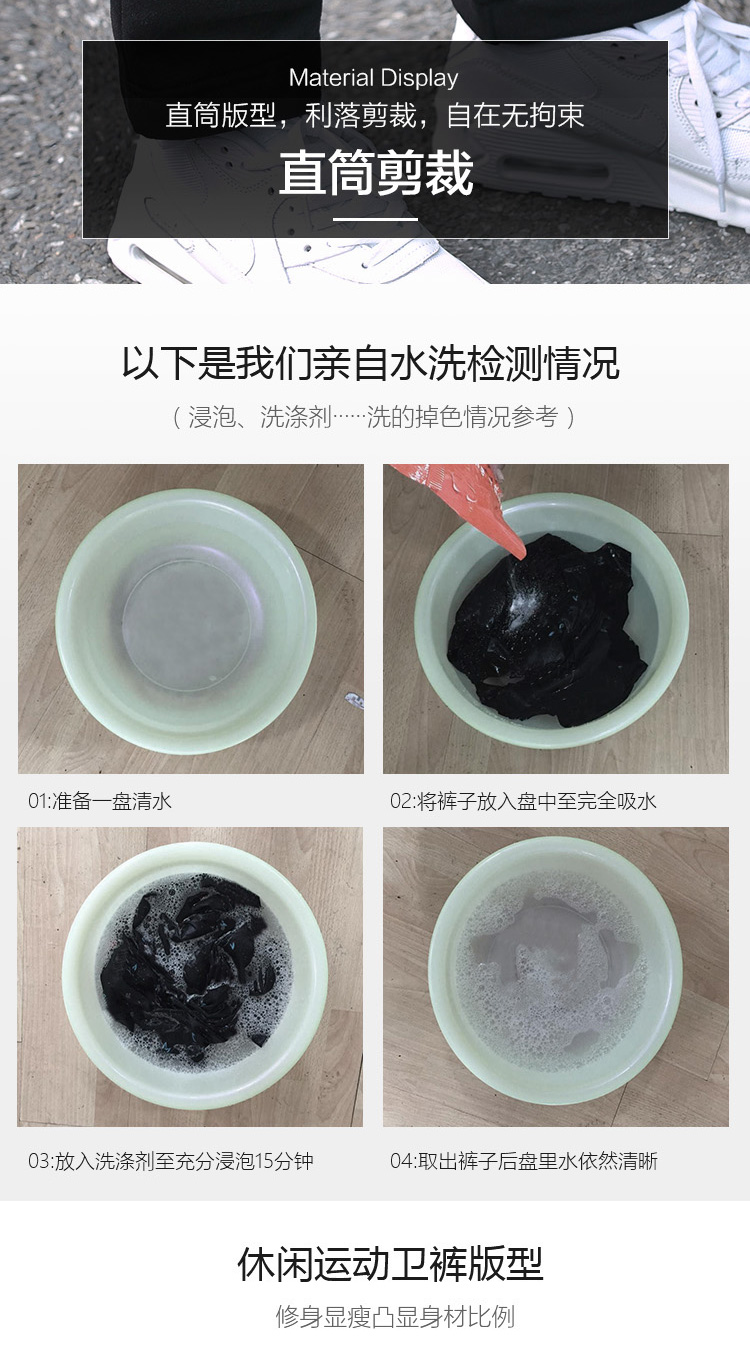 Material Display
直筒版型，利落剪裁，自在无拘束
直筒剪裁

以下是我们亲自水洗检测情况
（浸泡、洗涤剂……洗的掉色情况参考）

01:准备一盘清水

02:将裤子放入盘中至完全吸水

03:放入洗涤剂至充分浸泡15分钟

04:取出裤子后盘里水依然清晰

休闲运动卫裤版型
修身显瘦凸显身材比例