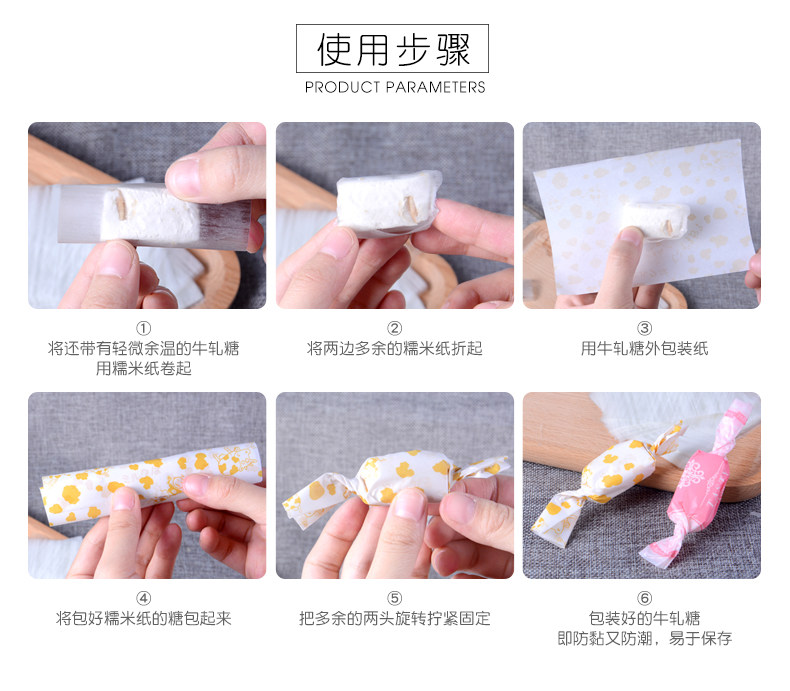 使用步骤
PRODUCT PARAMETERS

①
将还带有轻微余温的牛轧糖
用糯米纸卷起

②
将两边多余的糯米纸折起

③
用牛轧糖外包装纸

④
将包好糯米纸的糖包起来

⑤
把多余的两头旋转拧紧固定

⑥
包装好的牛轧糖
即防黏又防潮，易于保存