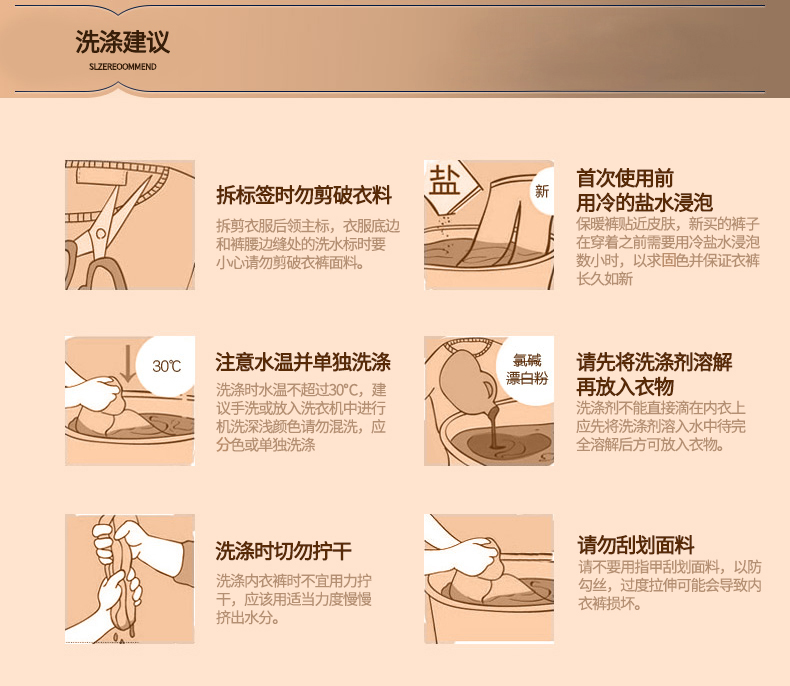 洗涤建议
SLZEREOOMMEND

拆标签时勿剪破衣料
拆剪衣服后领主标，衣服底边和裤腰边缝处的洗水标时要小心请勿剪破衣裤面料。

盐
新
首次使用前
用冷的盐水浸泡
保暖裤贴近皮肤，新买的裤子在穿着之前需要用冷盐水浸泡数小时，以求固色并保证衣裤长久如新

30℃
注意水温并单独洗涤
洗涤时水温不超过30°C，建议手洗或放入洗衣机中进行机洗深浅颜色请勿混洗，应分色或单独洗涤

氯碱
漂白粉
请先将洗涤剂溶解
再放入衣物
洗涤剂不能直接滴在内衣上应先将洗涤剂溶入水中待完全溶解后方可放入衣物。

洗涤时切勿拧干
洗涤内衣裤时不宜用力拧干，应该用适当力度慢慢挤出水分。

请勿刮划面料
请不要用指甲刮划面料，以防勾丝，过度拉伸可能会导致内衣裤损坏。