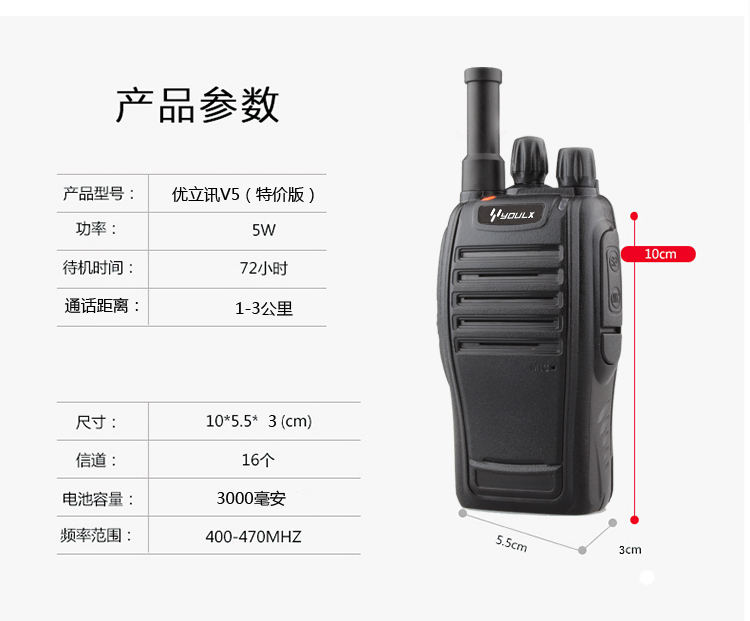 产品参数

| 产品型号： | 优立讯V5（特价版） |
|---|---|
| 功率： | 5W |
| 待机时间： | 72小时 |
| 通话距离： | 1-3公里 |

| 尺寸： | 10*5.5* 3 (cm) |
|---|---|
| 信道： | 16个 |
| 电池容量： | 3000毫安 |
| 频率范围： | 400-470MHZ |

YOULX

10cm

5.5cm

3cm