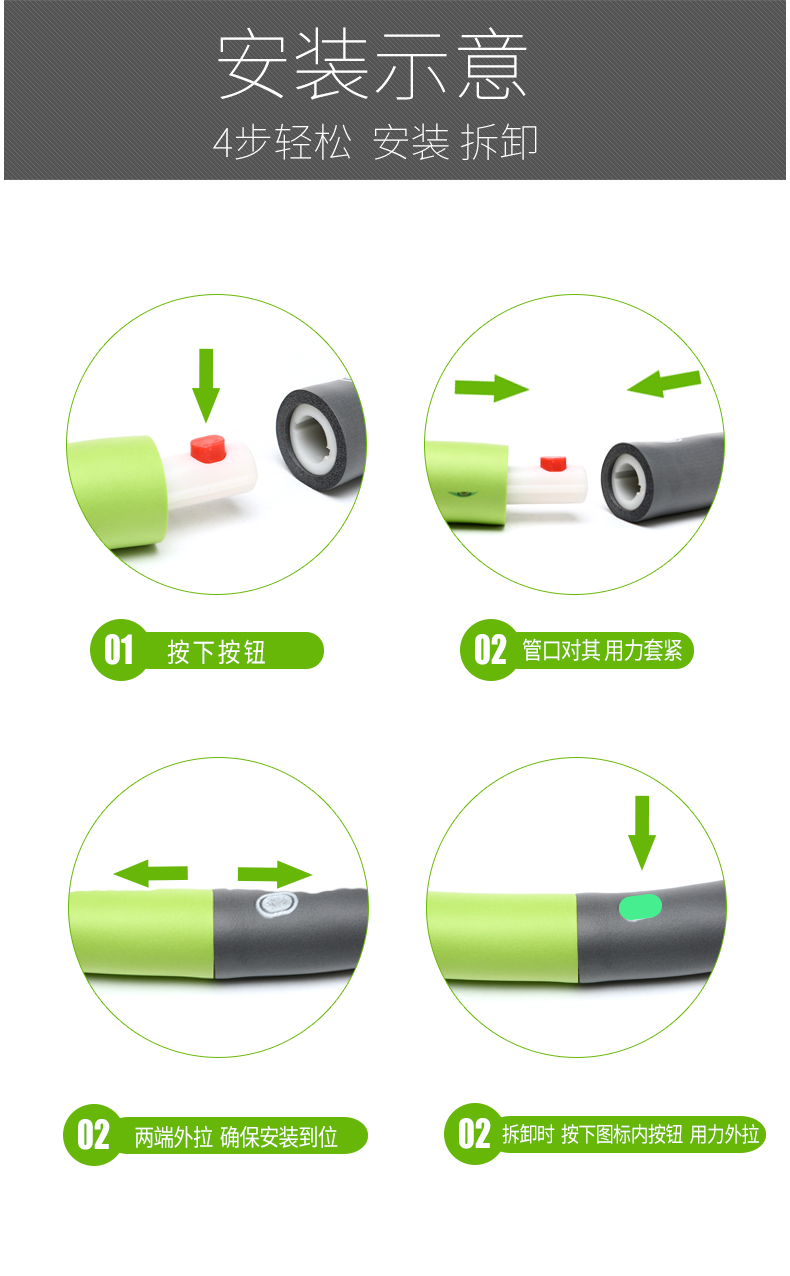 安装示意

4步轻松 安装 拆卸

01 按下按钮

02 管口对其 用力套紧

02 两端外拉 确保安装到位

02 拆卸时 按下图标内按钮 用力外拉