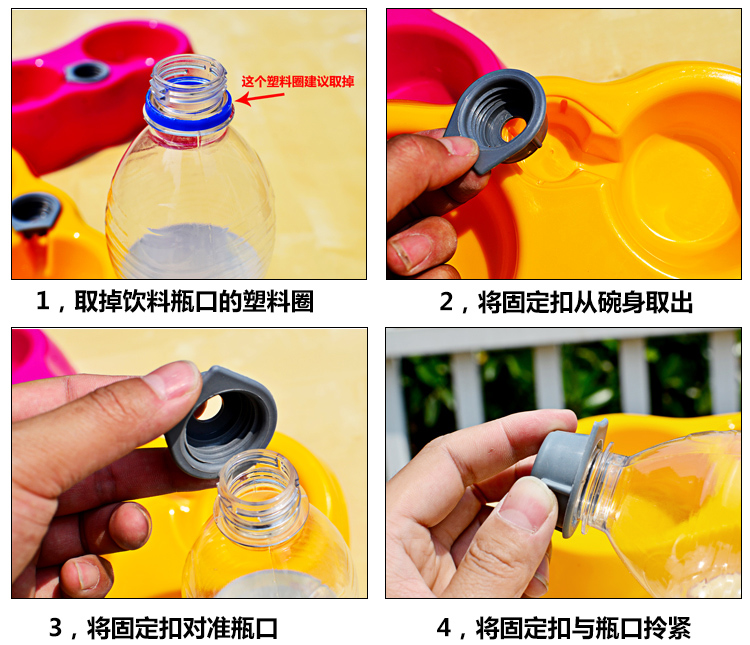 这个塑料圈建议取掉

1，取掉饮料瓶口的塑料圈

2，将固定扣从碗身取出

3，将固定扣对准瓶口

4，将固定扣与瓶口拎紧