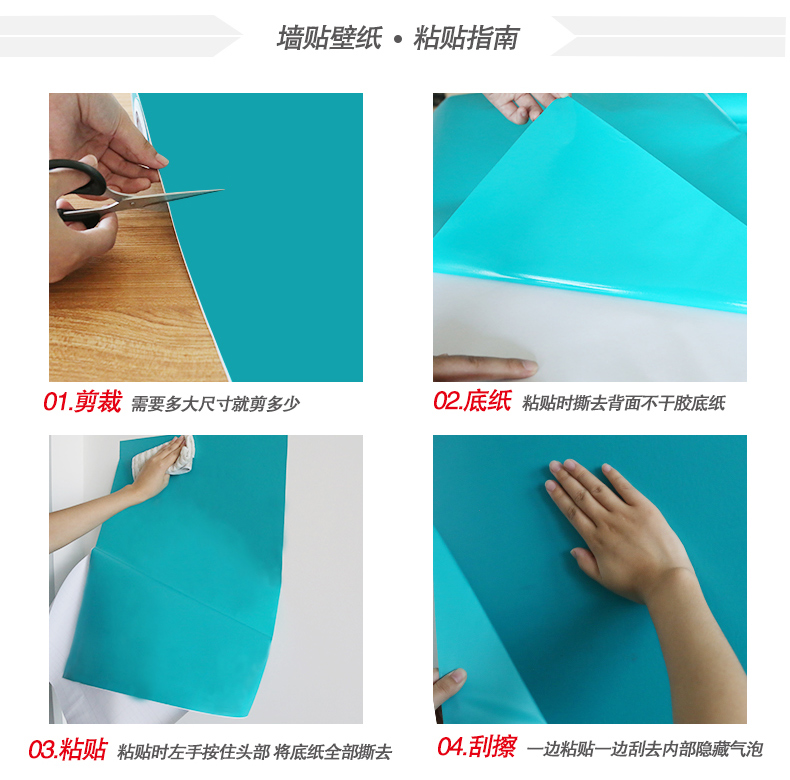 墙贴壁纸 • 粘贴指南

01.剪裁 需要多大尺寸就剪多少

02.底纸 粘贴时撕去背面不干胶底纸

03.粘贴 粘贴时左手按住头部 将底纸全部撕去

04.刮擦 一边粘贴一边刮去内部隐藏气泡