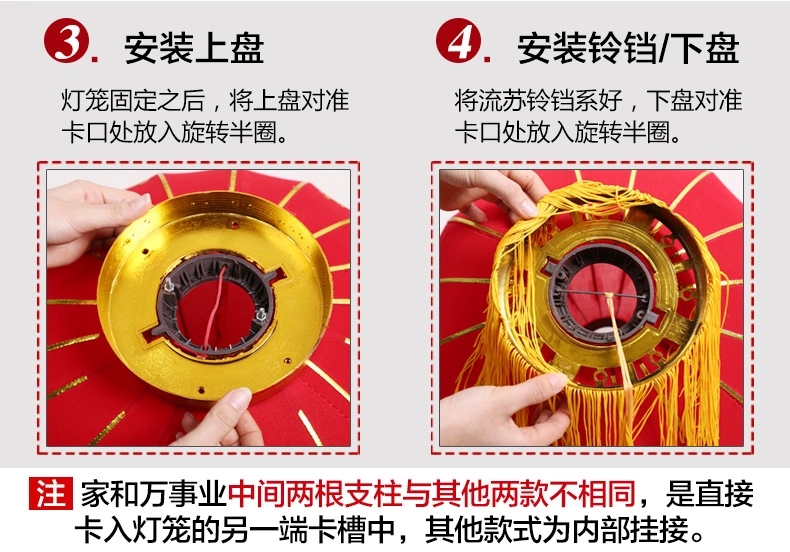 3. 安装上盘

灯笼固定之后，将上盘对准卡口处放入旋转半圈。

4. 安装铃铛/下盘

将流苏铃铛系好，下盘对准卡口处放入旋转半圈。

注 家和万事业中间两根支柱与其他两款不相同，是直接卡入灯笼的另一端卡槽中，其他款式为内部挂接。