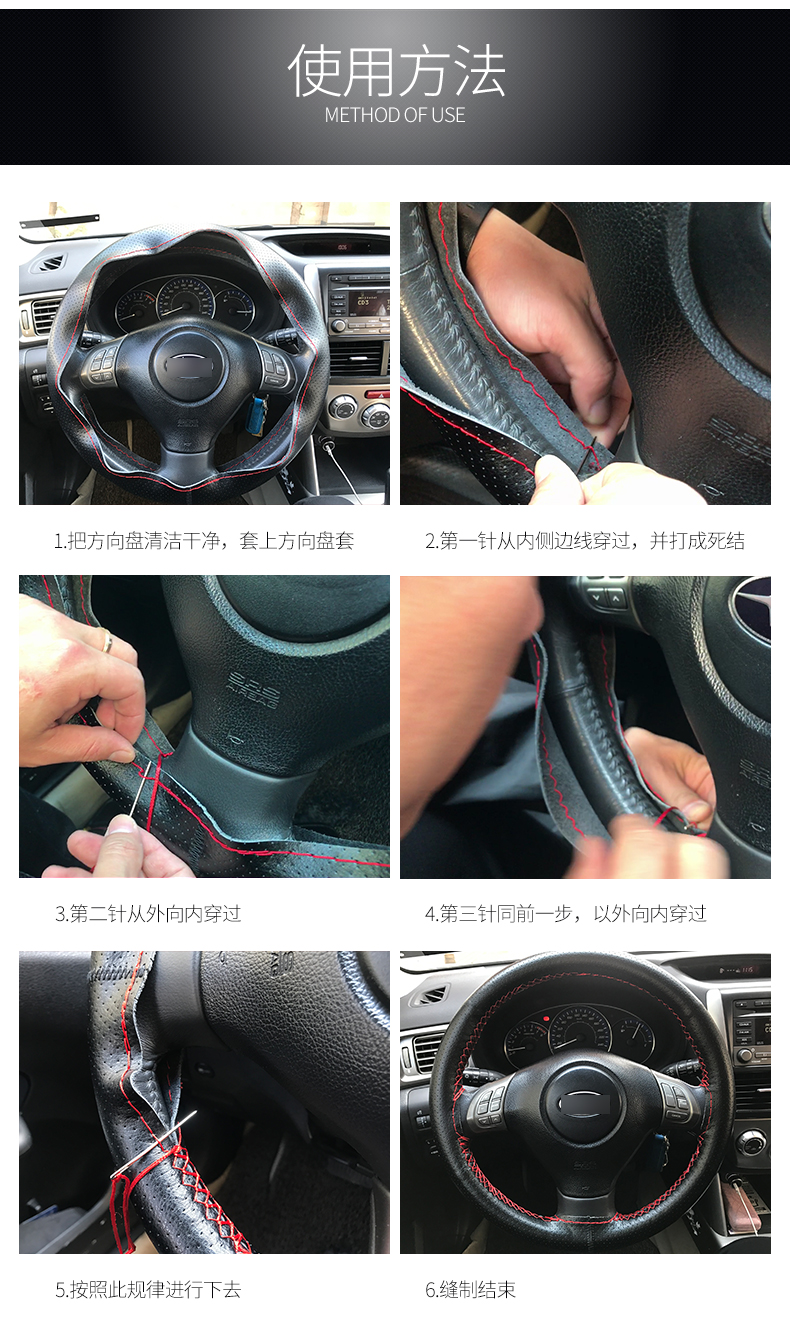 使用方法
METHOD OF USE

1.把方向盘清洁干净，套上方向盘套

2.第一针从内侧边线穿过，并打成死结

3.第二针从外向内穿过

4.第三针同前一步，以外向内穿过

5.按照此规律进行下去

6.缝制结束