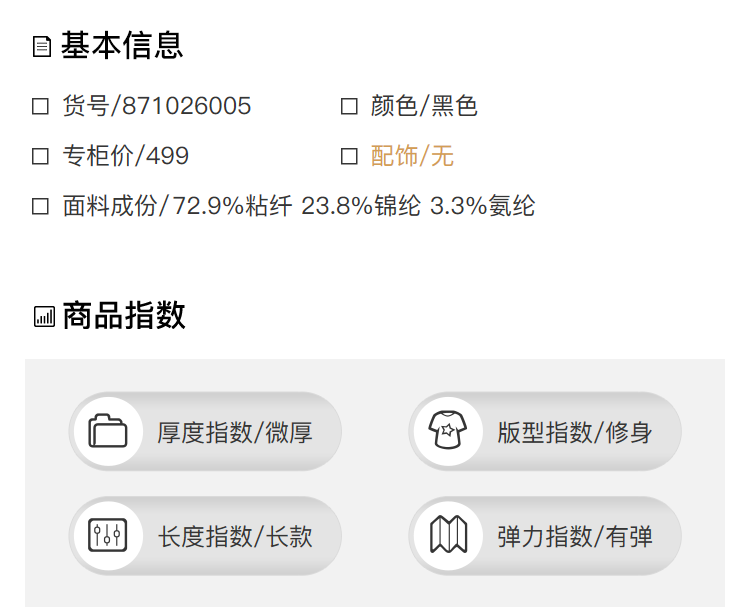 基本信息

☐ 货号/871026005 ☐ 颜色/黑色

☐ 专柜价/499 ☐ 配饰/无

☐ 面料成份/72.9%粘纤 23.8%锦纶 3.3%氨纶

商品指数

厚度指数/微厚

版型指数/修身

长度指数/长款

弹力指数/有弹