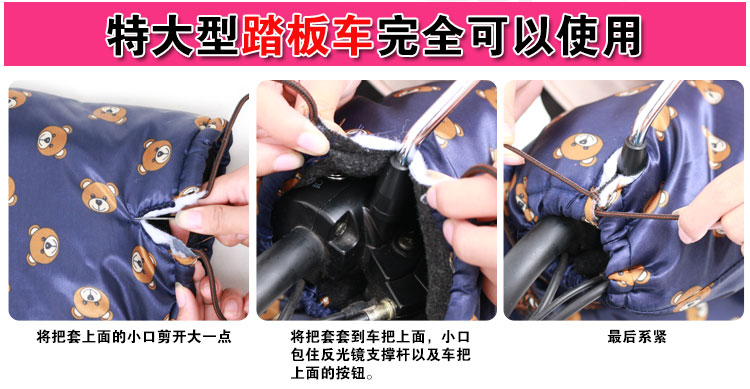 特大型踏板车完全可以使用

将把套上面的小口剪开大一点

将把套套到车把上面，小口包住反光镜支撑杆以及车把上面的按钮。

最后系紧