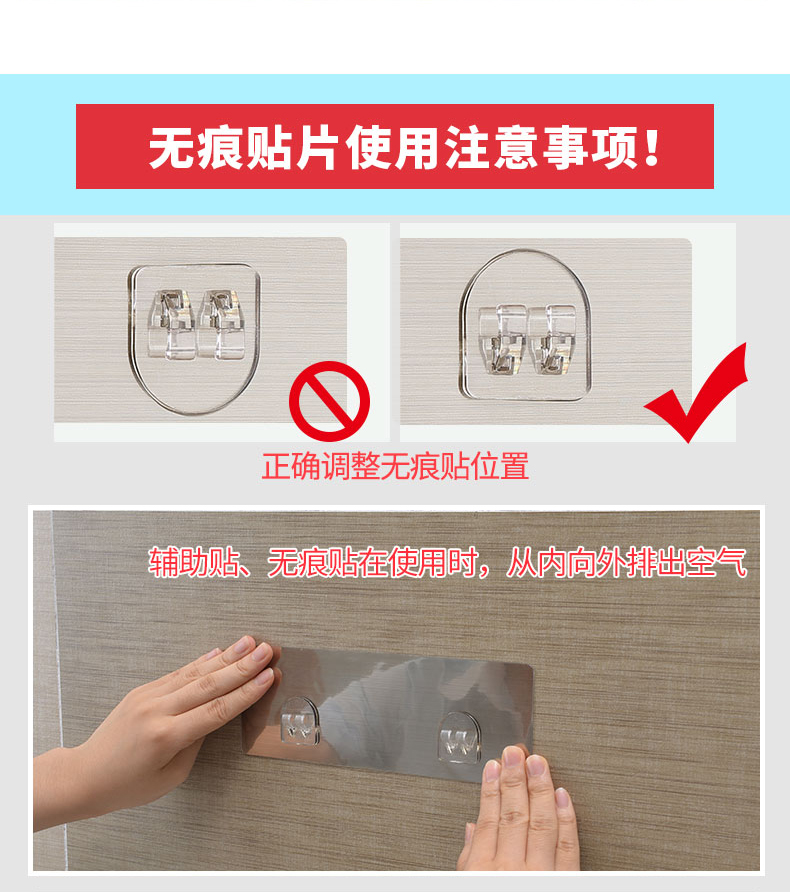 无痕贴片使用注意事项！

正确调整无痕贴位置

辅助贴、无痕贴在使用时，从内向外排出空气