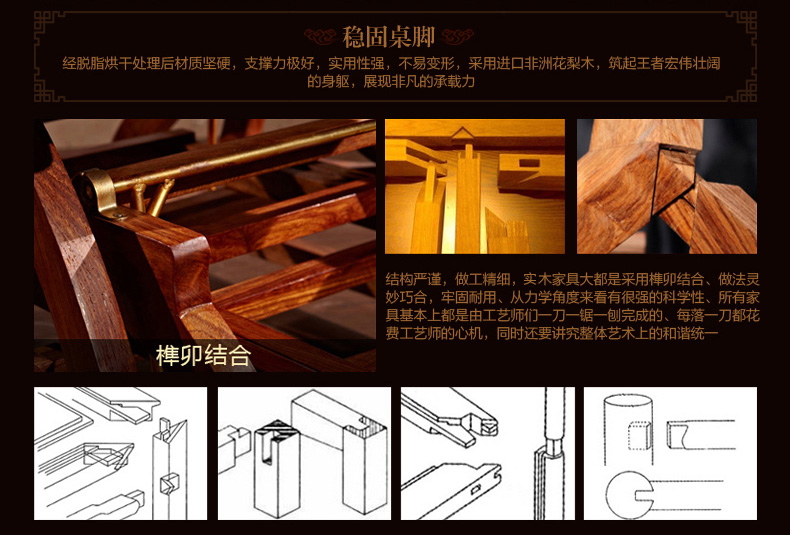 稳固桌脚

经脱脂烘干处理后材质坚硬，支撑力极好，实用性强，不易变形，采用进口非洲花梨木，筑起王者宏伟壮阔的身躯，展现非凡的承载力

榫卯结合

结构严谨，做工精细，实木家具大都是采用榫卯结合、做法灵妙巧合，牢固耐用、从力学角度来看有很强的科学性、所有家具基本上都是由工艺师们一刀一锯一刨完成的、每落一刀都花费工艺师的心机，同时还要讲究整体艺术上的和谐统一