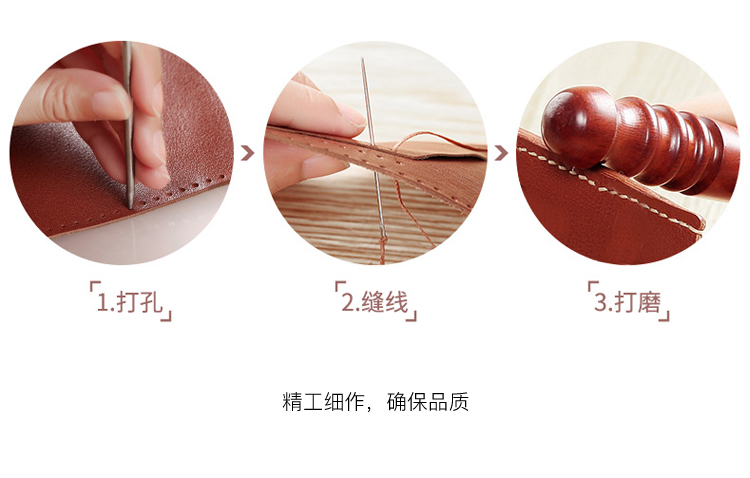 「1.打孔」

「2.缝线」

「3.打磨」

精工细作，确保品质