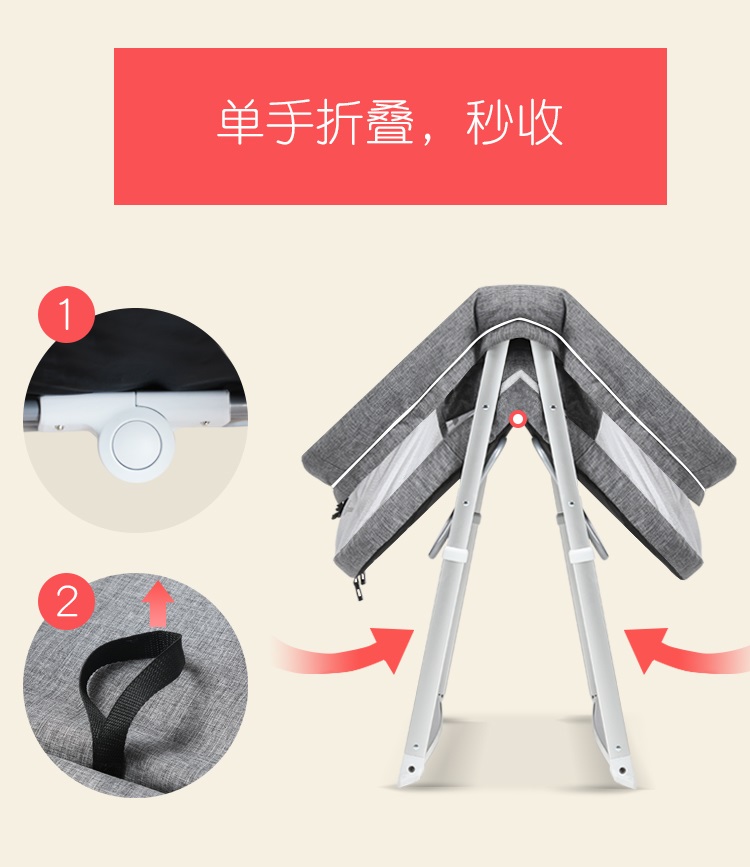 单手折叠，秒收

1

2