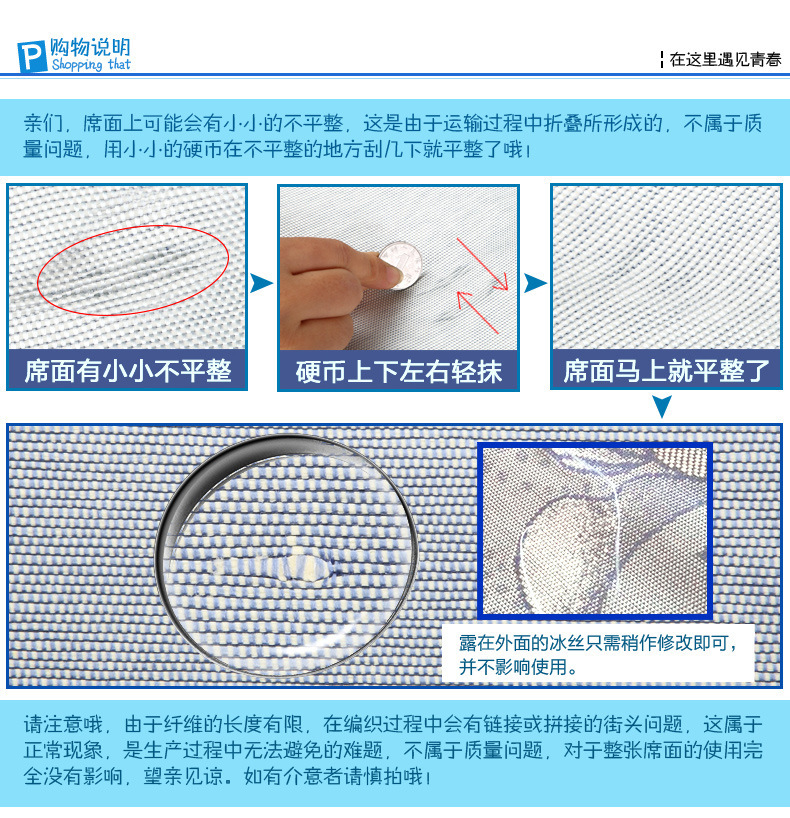 P 购物说明
Shopping that

在这里遇见青春

亲们，席面上可能会有小小的不平整，这是由于运输过程中折叠所形成的，不属于质量问题，用小小的硬币在不平整的地方刮几下就平整了哦！

席面有小小不平整

硬币上下左右轻抹

席面马上就平整了

露在外面的冰丝只需稍作修改即可，并不影响使用。

请注意哦，由于纤维的长度有限，在编织过程中会有链接或拼接的街头问题，这属于正常现象，是生产过程中无法避免的难题，不属于质量问题，对于整张席面的使用完全没有影响，望亲见谅。如有介意者请慎拍哦！