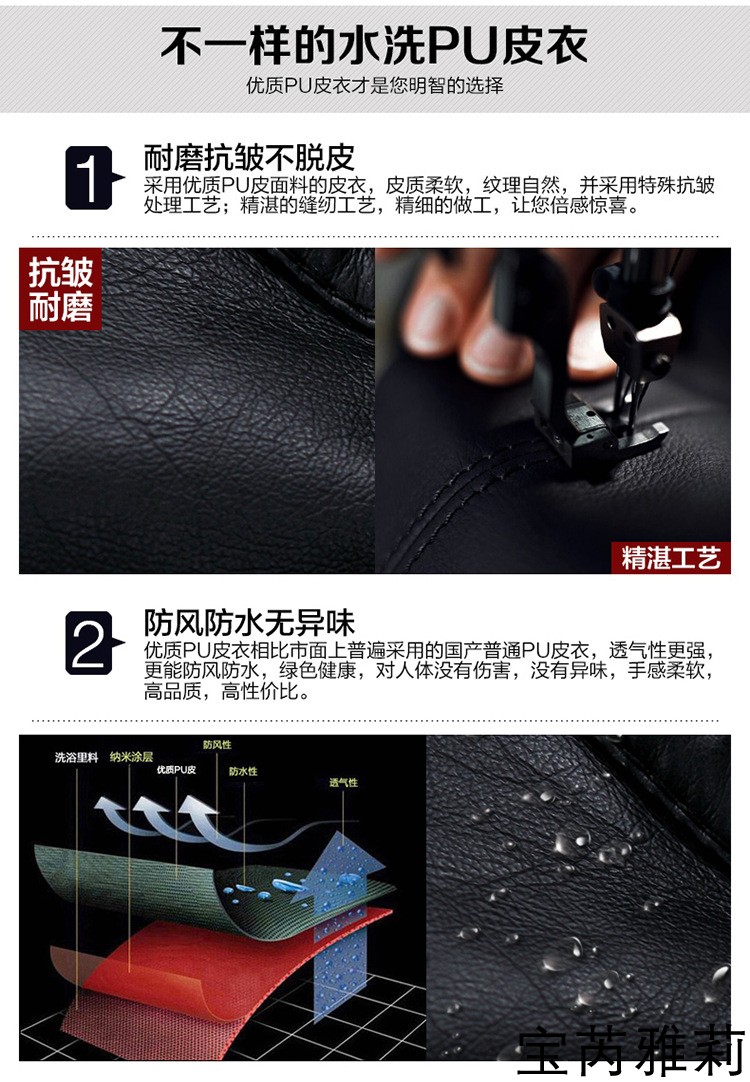 不一样的水洗PU皮衣

优质PU皮衣才是您明智的选择

1 耐磨抗皱不脱皮

采用优质PU皮面料的皮衣，皮质柔软，纹理自然，并采用特殊抗皱处理工艺；精湛的缝纫工艺，精细的做工，让您倍感惊喜。

抗皱耐磨

精湛工艺

2 防风防水无异味

优质PU皮衣相比市面上普遍采用的国产普通PU皮衣，透气性更强，更能防风防水，绿色健康，对人体没有伤害，没有异味，手感柔软，高品质，高性价比。

洗浴里料

纳米涂层

优质PU皮

防风性

防水性

透气性

宝芮雅莉