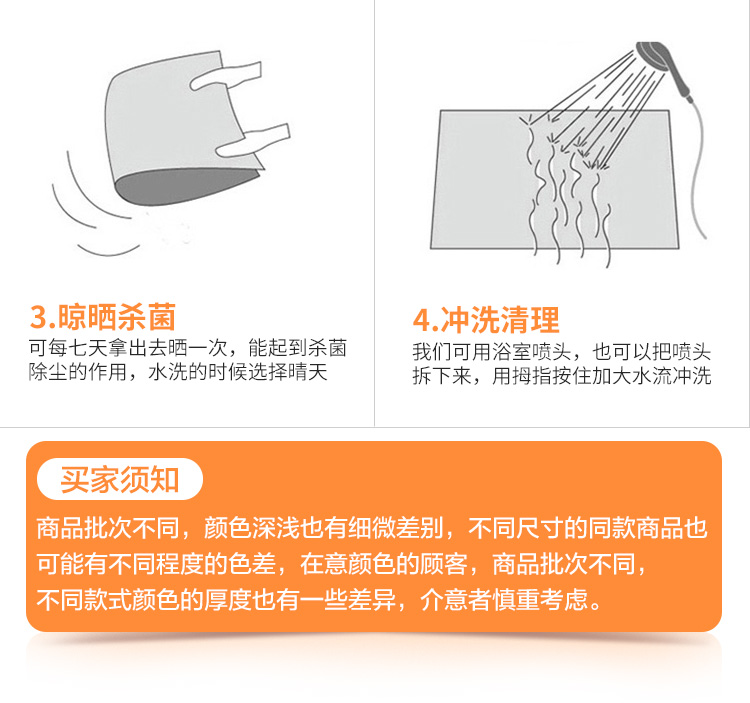 3.晾晒杀菌

可每七天拿出去晒一次，能起到杀菌除尘的作用，水洗的时候选择晴天

4.冲洗清理

我们可用浴室喷头，也可以把喷头拆下来，用拇指按住加大水流冲洗

买家须知

商品批次不同，颜色深浅也有细微差别，不同尺寸的同款商品也可能有不同程度的色差，在意颜色的顾客，商品批次不同，不同款式颜色的厚度也有一些差异，介意者慎重考虑。