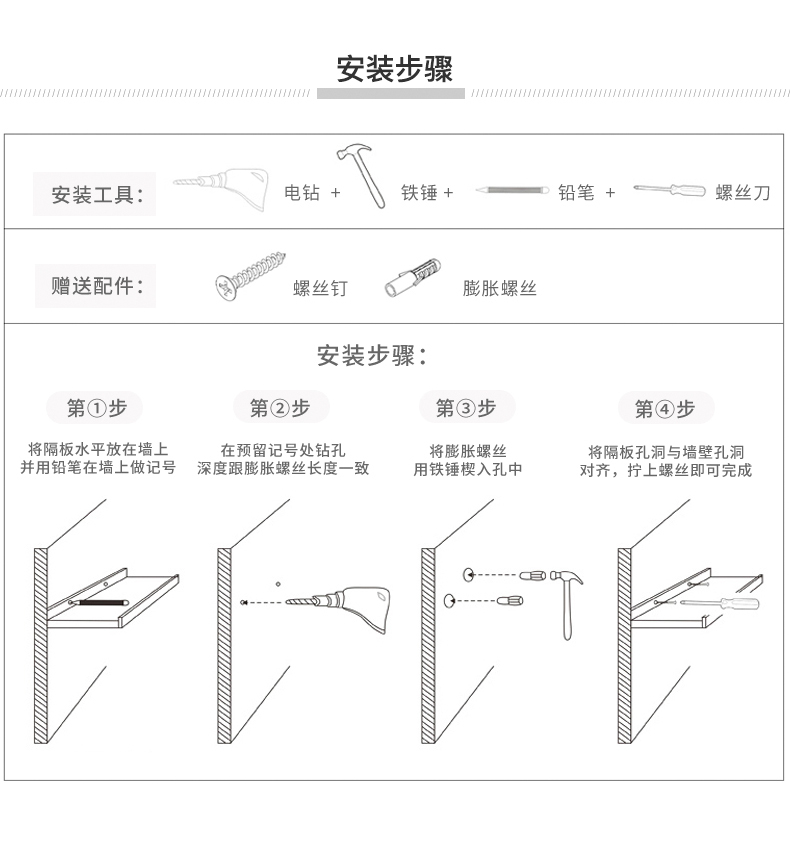 安装步骤

安装工具： 电钻 + 铁锤 + 铅笔 + 螺丝刀

赠送配件： 螺丝钉 膨胀螺丝

安装步骤：

第①步
将隔板水平放在墙上
并用铅笔在墙上做记号

第②步
在预留记号处钻孔
深度跟膨胀螺丝长度一致

第③步
将膨胀螺丝
用铁锤楔入孔中

第④步
将隔板孔洞与墙壁孔洞
对齐，拧上螺丝即可完成