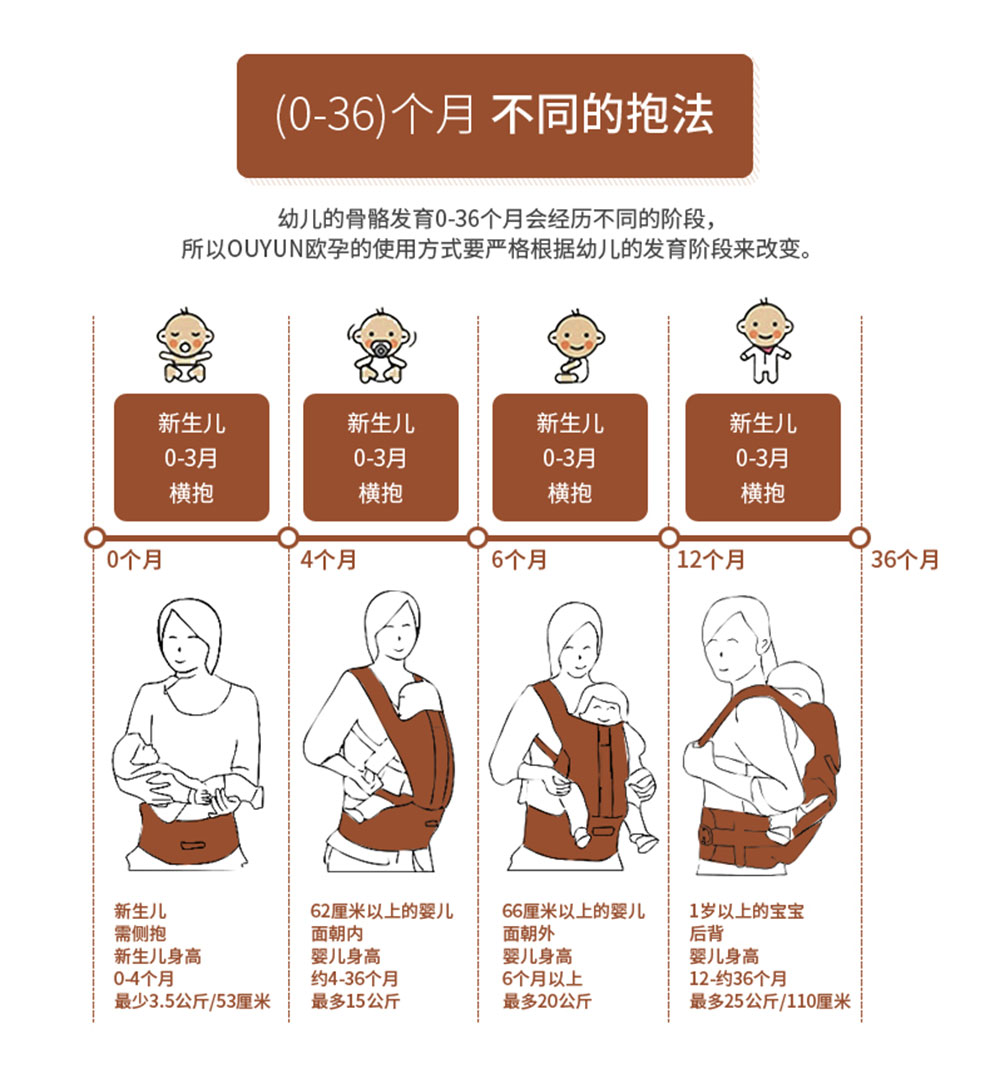 (0-36)个月 不同的抱法

幼儿的骨骼发育0-36个月会经历不同的阶段，
所以OUYUN欧孕的使用方式要严格根据幼儿的发育阶段来改变。

新生儿
0-3月
横抱

新生儿
0-3月
横抱

新生儿
0-3月
横抱

新生儿
0-3月
横抱

0个月
4个月
6个月
12个月
36个月

新生儿
需侧抱
新生儿身高
0-4个月
最少3.5公斤/53厘米

62厘米以上的婴儿
面朝内
婴儿身高
约4-36个月
最多15公斤

66厘米以上的婴儿
面朝外
婴儿身高
6个月以上
最多20公斤

1岁以上的宝宝
后背
婴儿身高
12-约36个月
最多25公斤/110厘米