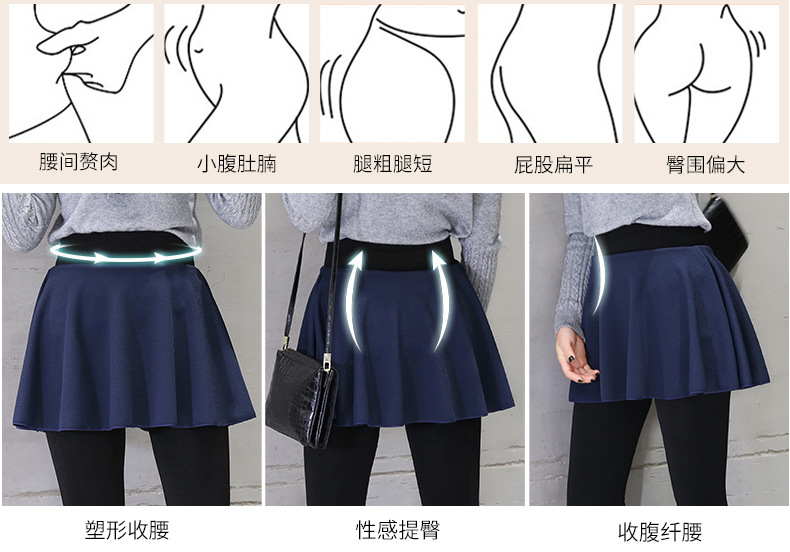 腰间赘肉
小腹肚腩
腿粗腿短
屁股扁平
臀围偏大

塑形收腰
性感提臀
收腹纤腰