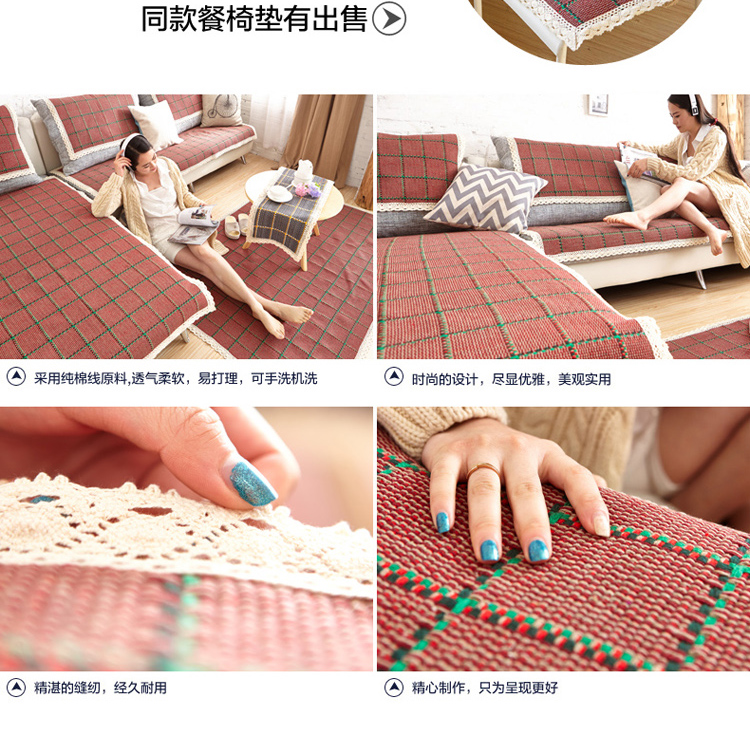 同款餐椅垫有出售

采用纯棉线原料,透气柔软，易打理，可手洗机洗

时尚的设计，尽显优雅，美观实用

精湛的缝纫，经久耐用

精心制作，只为呈现更好