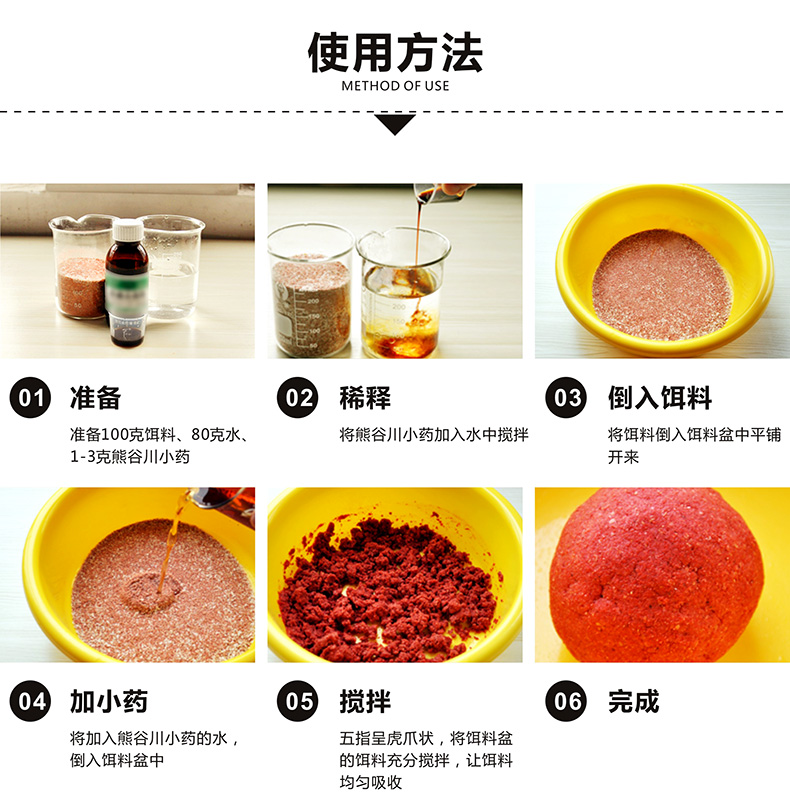 使用方法
METHOD OF USE

01 准备
准备100克饵料、80克水、1-3克熊谷川小药

02 稀释
将熊谷川小药加入水中搅拌

03 倒入饵料
将饵料倒入饵料盆中平铺开来

04 加小药
将加入熊谷川小药的水，倒入饵料盆中

05 搅拌
五指呈虎爪状，将饵料盆的饵料充分搅拌，让饵料均匀吸收

06 完成