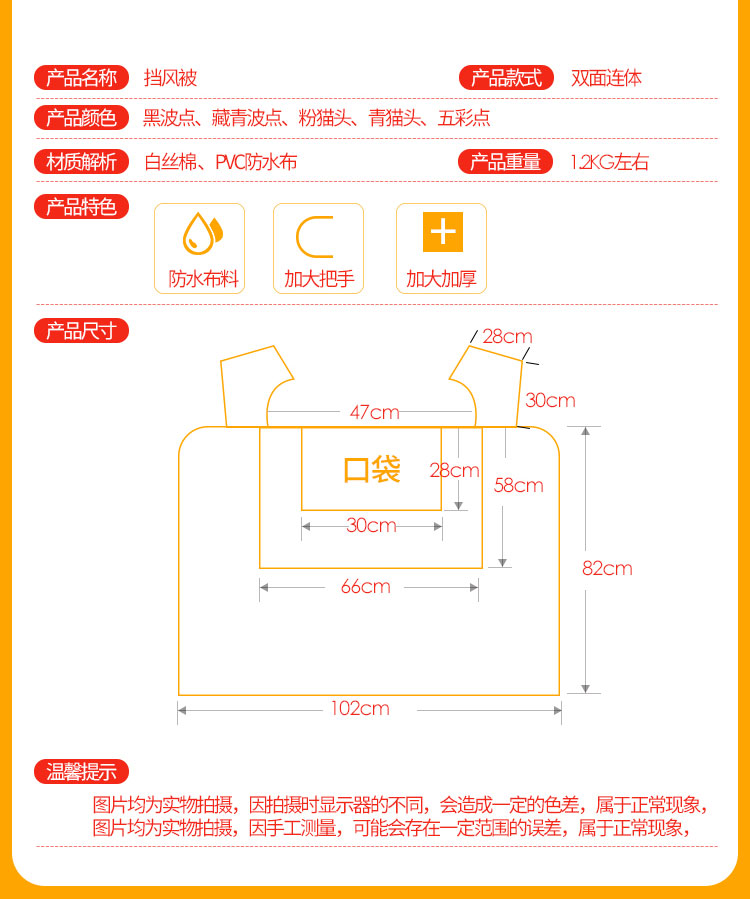 产品名称 挡风被
产品款式 双面连体
产品颜色 黑波点、藏青波点、粉猫头、青猫头、五彩点
材质解析 白丝棉、PVC防水布
产品重量 1.2KG左右
产品特色
防水布料
加大把手
加大加厚
产品尺寸
28cm
30cm
47cm
口袋
28cm
58cm
30cm
66cm
82cm
102cm
温馨提示
图片均为实物拍摄，因拍摄时显示器的不同，会造成一定的色差，属于正常现象，
图片均为实物拍摄，因手工测量，可能会存在一定范围的误差，属于正常现象，