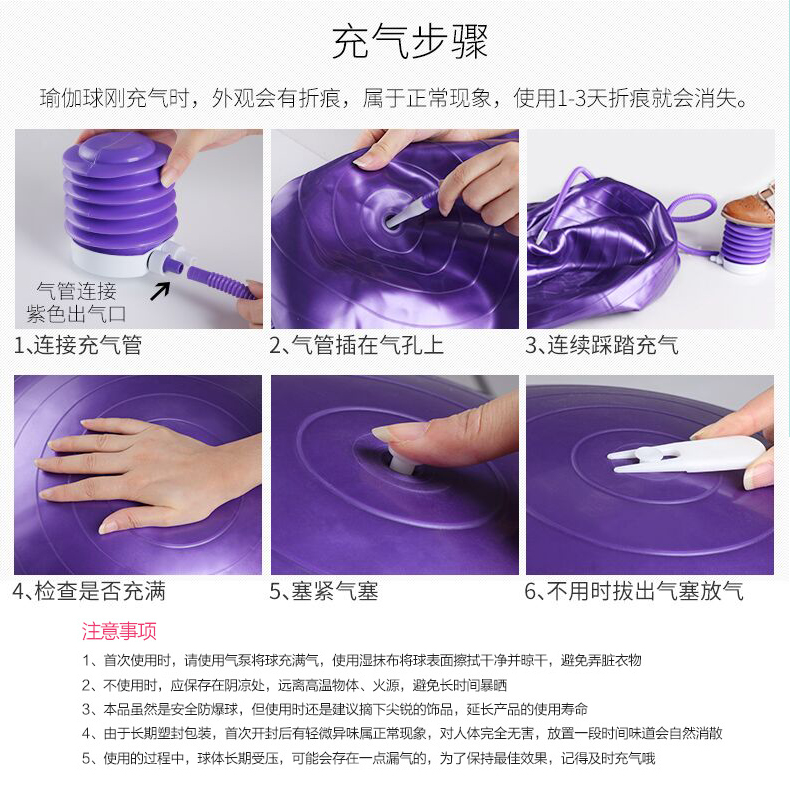 充气步骤

瑜伽球刚充气时，外观会有折痕，属于正常现象，使用1-3天折痕就会消失。

气管连接
紫色出气口

1、连接充气管

2、气管插在气孔上

3、连续踩踏充气

4、检查是否充满

5、塞紧气塞

6、不用时拔出气塞放气

注意事项

1、首次使用时，请使用气泵将球充满气，使用湿抹布将球表面擦拭干净并晾干，避免弄脏衣物

2、不使用时，应保存在阴凉处，远离高温物体、火源，避免长时间暴晒

3、本品虽然是安全防爆球，但使用时还是建议摘下尖锐的饰品，延长产品的使用寿命

4、由于长期塑封包装，首次开封后有轻微异味属正常现象，对人体完全无害，放置一段时间味道会自然消散

5、使用的过程中，球体长期受压，可能会存在一点漏气的，为了保持最佳效果，记得及时充气哦