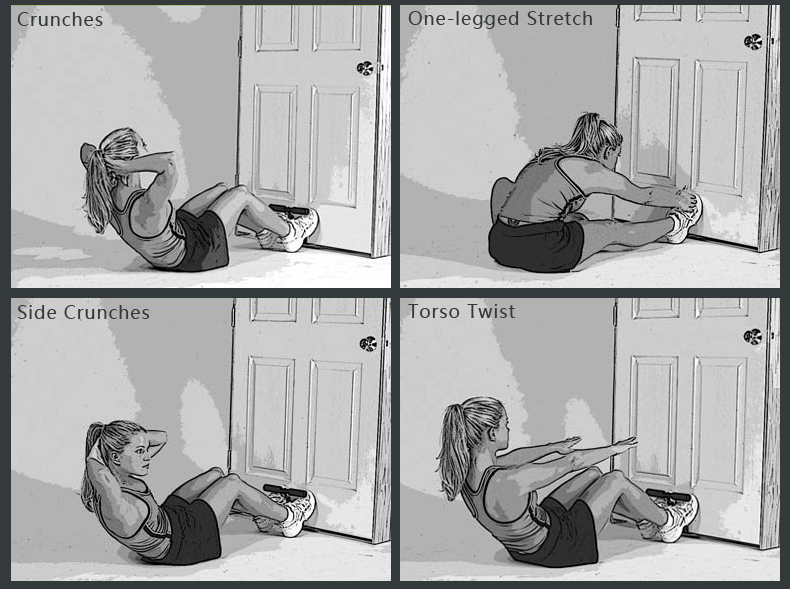 Crunches

One-legged Stretch

Side Crunches

Torso Twist