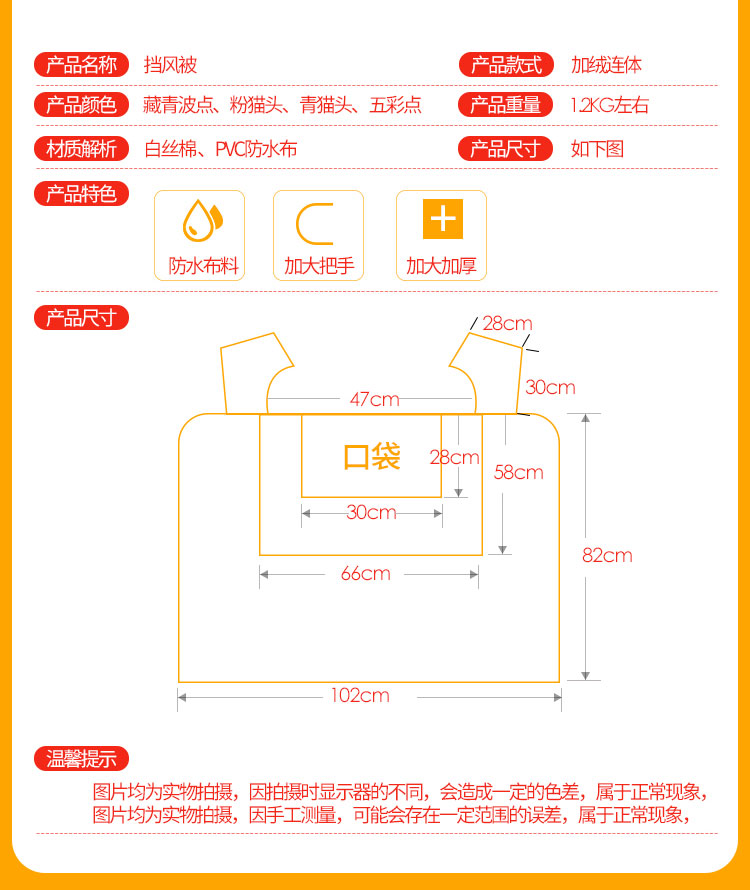 产品名称 挡风被

产品款式 加绒连体

产品颜色 藏青波点、粉猫头、青猫头、五彩点

产品重量 1.2KG左右

材质解析 白丝棉、PVC防水布

产品尺寸 如下图

产品特色

防水布料

加大把手

加大加厚

产品尺寸

28cm

30cm

47cm

口袋

28cm

58cm

30cm

66cm

82cm

102cm

温馨提示

图片均为实物拍摄，因拍摄时显示器的不同，会造成一定的色差，属于正常现象，
图片均为实物拍摄，因手工测量，可能会存在一定范围的误差，属于正常现象，