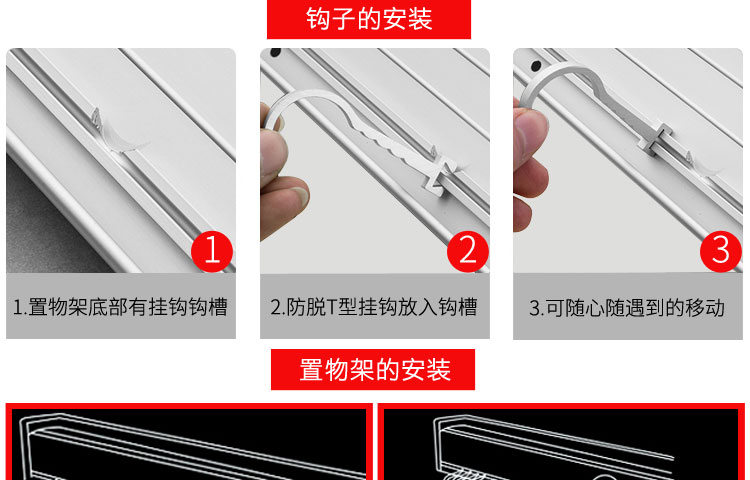 钩子的安装

1

1.置物架底部有挂钩钩槽

2

2.防脱T型挂钩放入钩槽

3

3.可随心随遇到的移动

置物架的安装