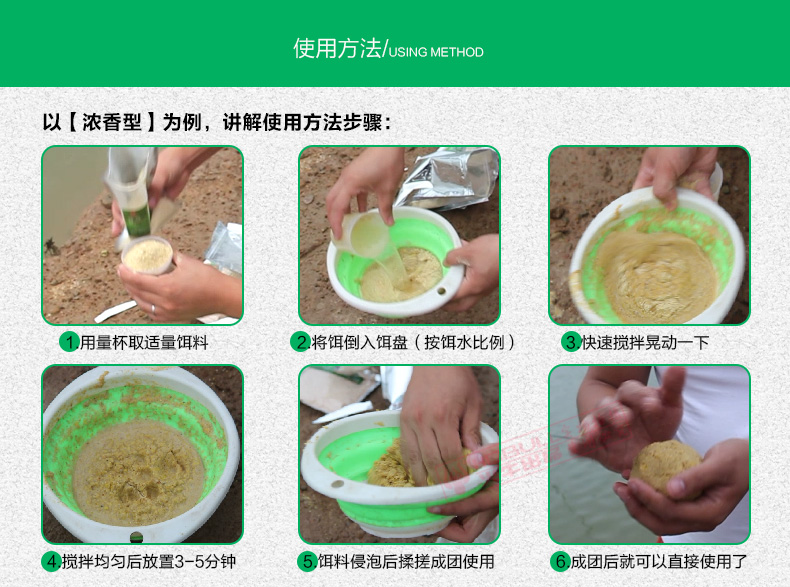 使用方法/USING METHOD

以【浓香型】为例，讲解使用方法步骤：

1.用量杯取适量饵料

2.将饵倒入饵盘（按饵水比例）

3.快速搅拌晃动一下

4.搅拌均匀后放置3-5分钟

5.饵料侵泡后揉搓成团使用

6.成团后就可以直接使用了