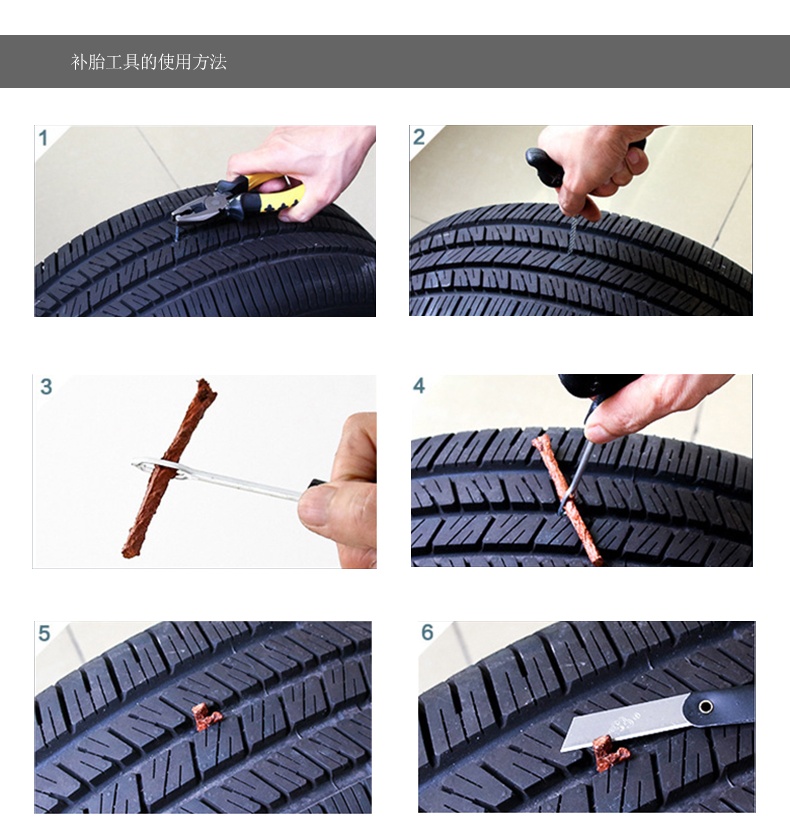 补胎工具的使用方法

1

2

3

4

5

6