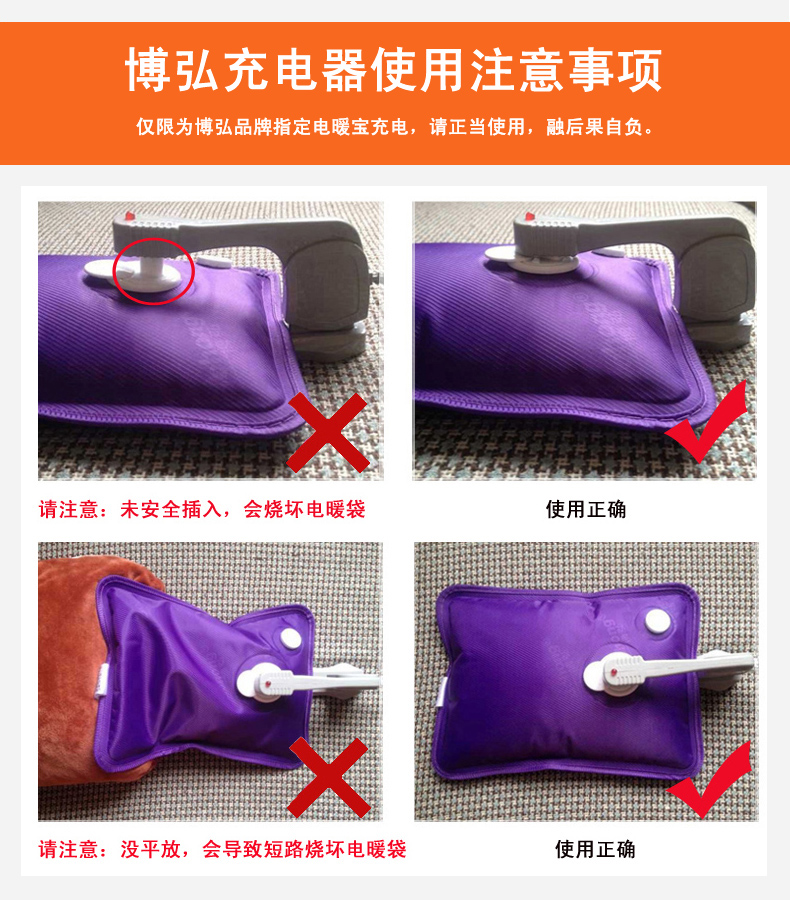 博弘充电器使用注意事项

仅限为博弘品牌指定电暖宝充电，请正当使用，融后果自负。

请注意：未安全插入，会烧坏电暖袋

使用正确

请注意：没平放，会导致短路烧坏电暖袋

使用正确