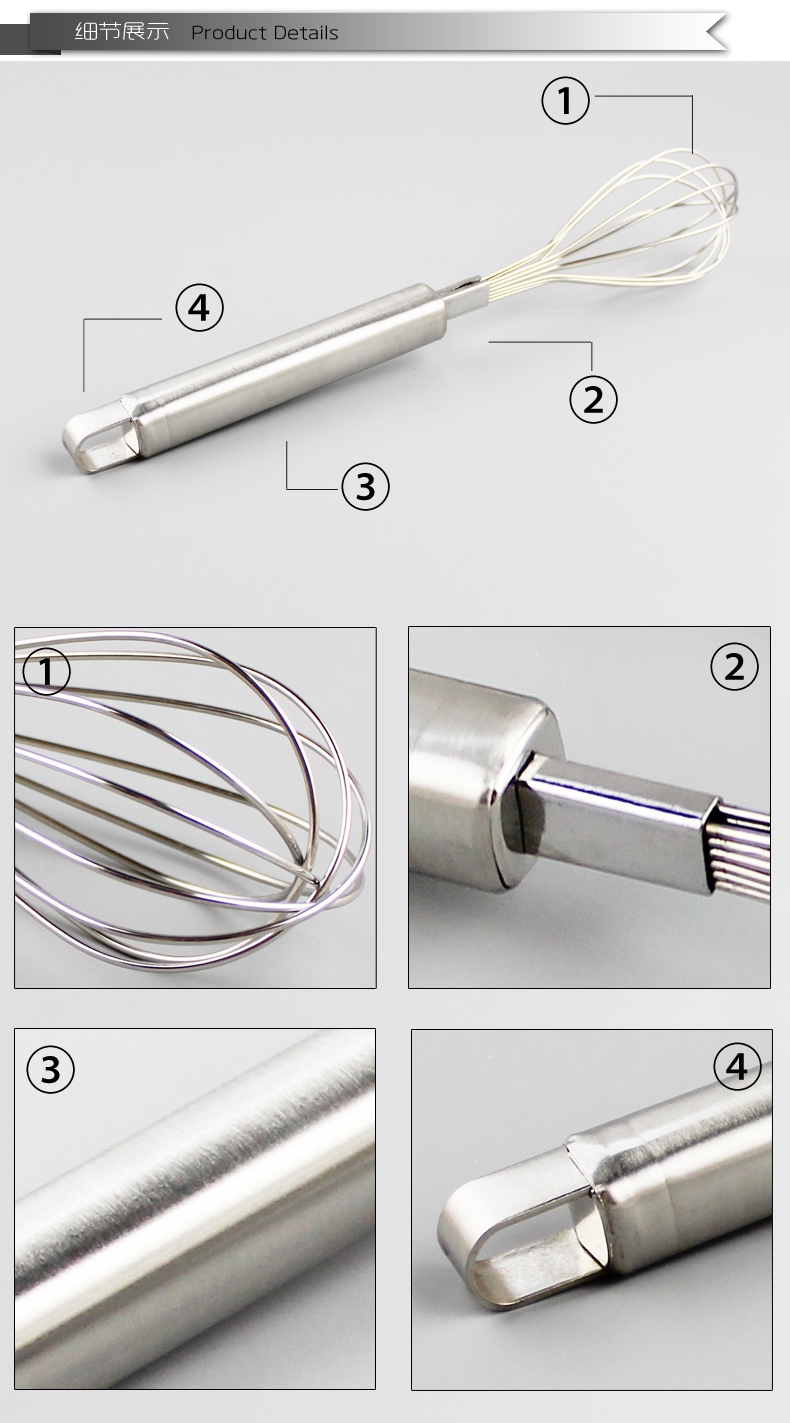 细节展示 Product Details

①

④

②

③

①

②

③

④