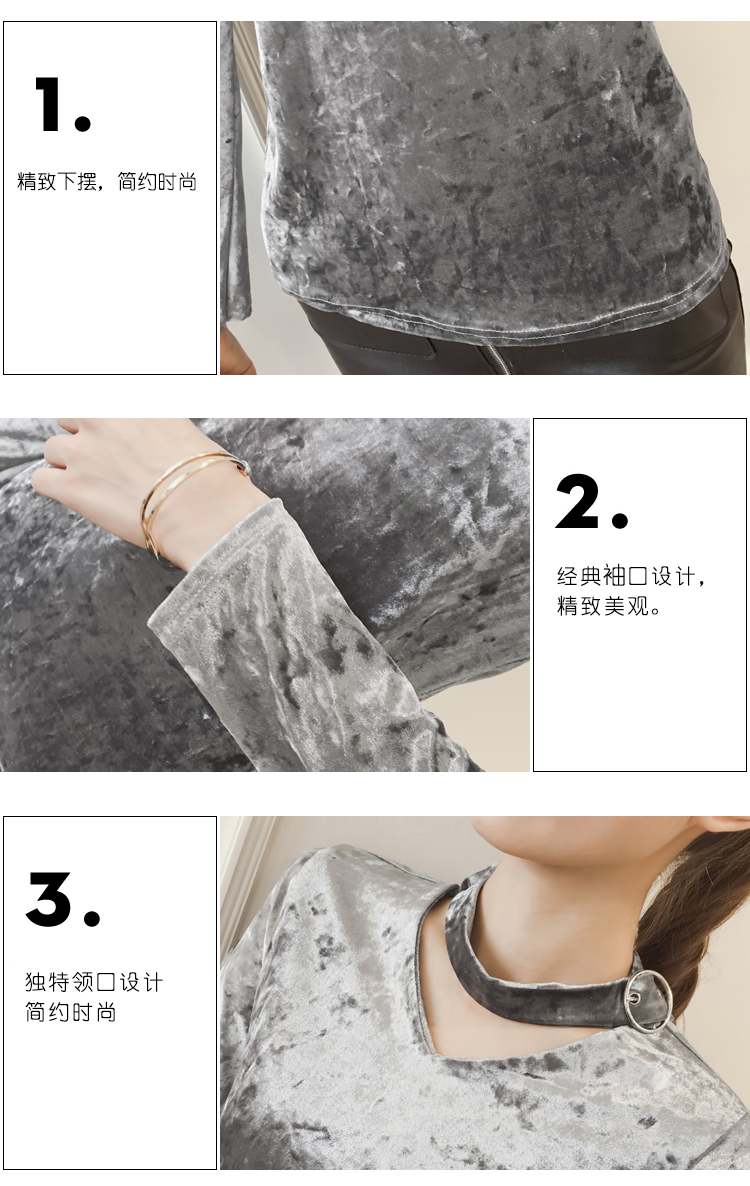 1.

精致下摆，简约时尚

2.

经典袖口设计，
精致美观。

3.

独特领口设计
简约时尚