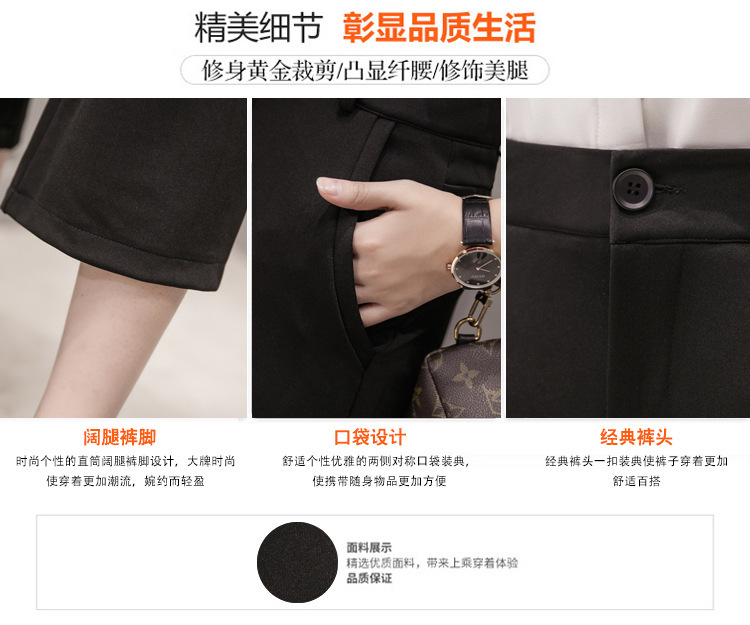 精美细节 彰显品质生活

修身黄金裁剪/凸显纤腰/修饰美腿

阔腿裤脚

时尚个性的直筒阔腿裤脚设计，大牌时尚使穿着更加潮流，婉约而轻盈

口袋设计

舒适个性优雅的两侧对称口袋装典，使携带随身物品更加方便

经典裤头

经典裤头一扣装典使裤子穿着更加舒适百搭

面料展示

精选优质面料，带来上乘穿着体验

品质保证