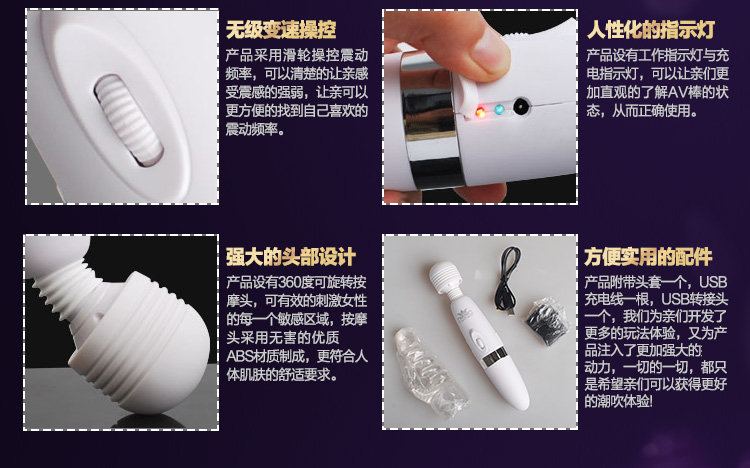 无级变速操控

产品采用滑轮操控震动频率，可以清楚的让亲感受震感的强弱，让亲可以更方便的找到自己喜欢的震动频率。

人性化的指示灯

产品设有工作指示灯与充电指示灯，可以让亲们更加直观的了解AV棒的状态，从而正确使用。

强大的头部设计

产品设有360度可旋转按摩头，可有效的刺激女性的每一个敏感区域，按摩头采用无害的优质ABS材质制成，更符合人体肌肤的舒适要求。

方便实用的配件

产品附带头套一个，USB充电线一根，USB转接头一个，我们为亲们开发了更多的玩法体验，又为产品注入了更加强大的动力，一切的一切，都只是希望亲们可以获得更好的潮吹体验!