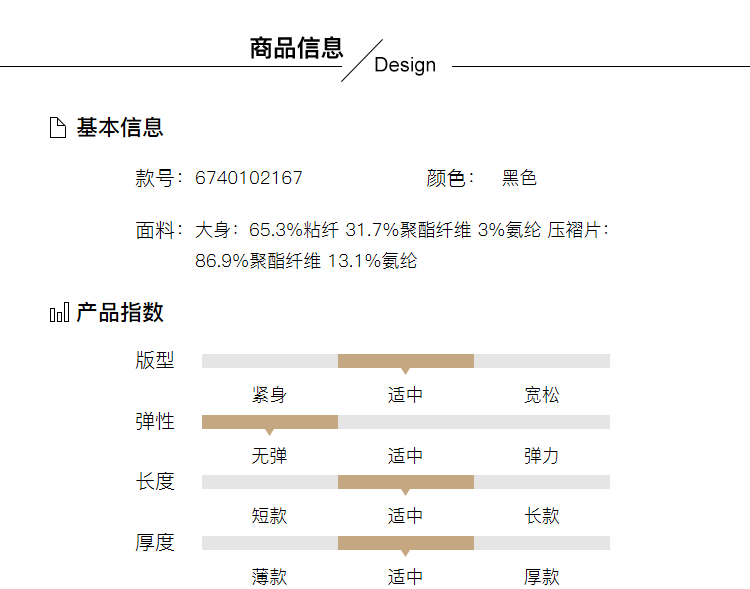 商品信息

Design

基本信息

款号：6740102167 颜色： 黑色

面料：大身：65.3%粘纤 31.7%聚酯纤维 3%氨纶 压褶片：86.9%聚酯纤维 13.1%氨纶

产品指数

版型

紧身 适中 宽松

弹性

无弹 适中 弹力

长度

短款 适中 长款

厚度

薄款 适中 厚款