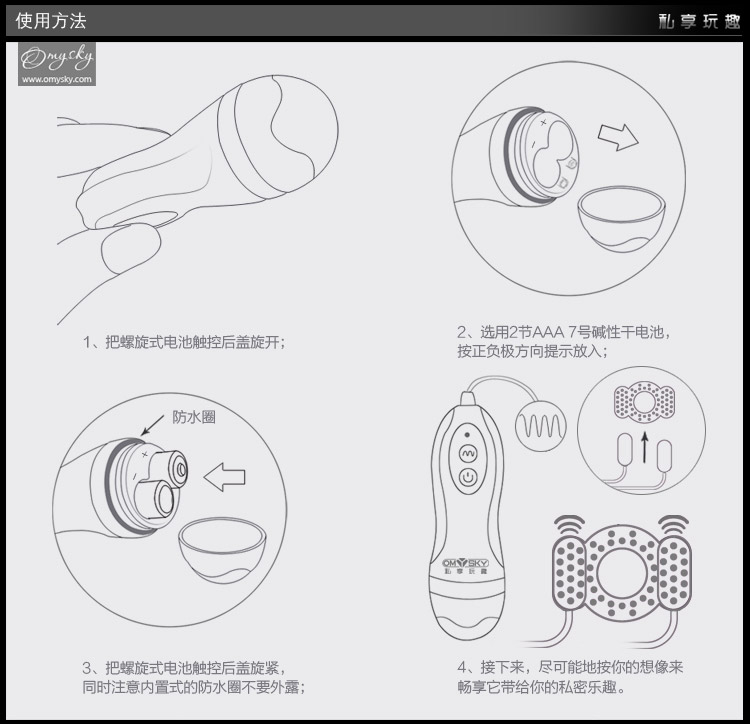 使用方法

私享玩趣

Omysky
www.omysky.com

1、把螺旋式电池触控后盖旋开；

2、选用2节AAA 7号碱性干电池，按正负极方向提示放入；

防水圈

3、把螺旋式电池触控后盖旋紧，同时注意内置式的防水圈不要外露；

OMYSKY
私享玩趣

4、接下来，尽可能地按你的想像来畅享它带给你的私密乐趣。