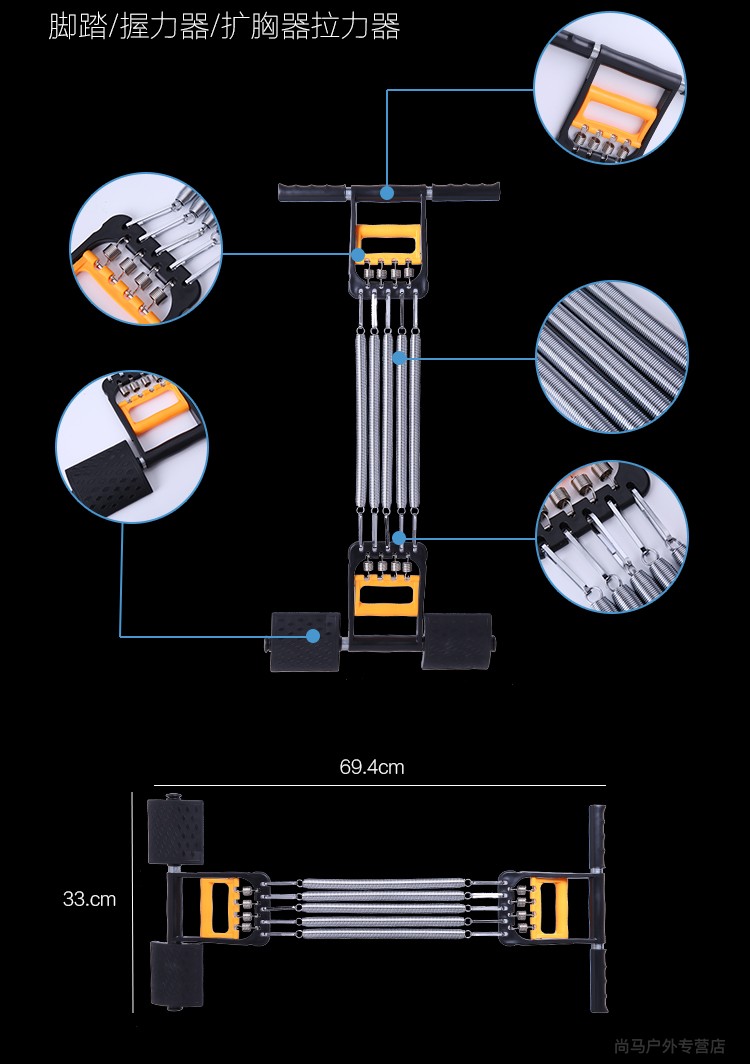 脚踏/握力器/扩胸器拉力器

69.4cm

33.cm

尚马户外专营店