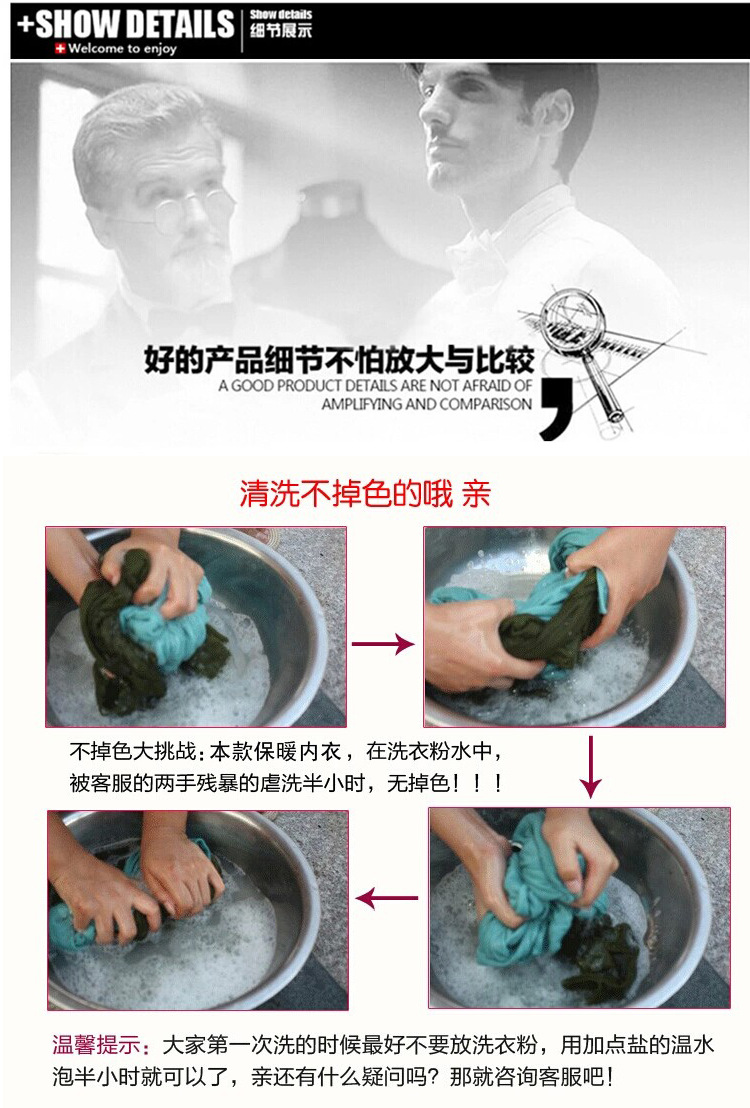 +SHOW DETAILS
Welcome to enjoy
Show details
细节展示

好的产品细节不怕放大与比较
A GOOD PRODUCT DETAILS ARE NOT AFRAID OF AMPLIFYING AND COMPARISON

清洗不掉色的哦 亲

不掉色大挑战：本款保暖内衣，在洗衣粉水中，被客服的两手残暴的虐洗半小时，无掉色！！！

温馨提示：大家第一次洗的时候最好不要放洗衣粉，用加点盐的温水泡半小时就可以了，亲还有什么疑问吗？那就咨询客服吧！