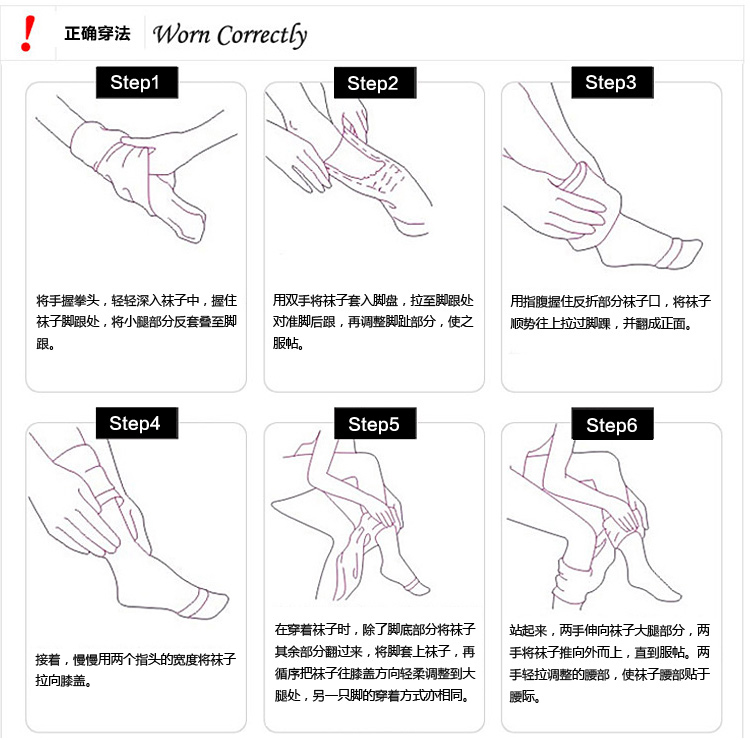 !
正确穿法 Worn Correctly

Step1

将手握拳头，轻轻深入袜子中，握住袜子脚跟处，将小腿部分反套叠至脚跟。

Step2

用双手将袜子套入脚盘，拉至脚跟处对准脚后跟，再调整脚趾部分，使之服帖。

Step3

用指腹握住反折部分袜子口，将袜子顺势往上拉过脚踝，并翻成正面。

Step4

接着，慢慢用两个指头的宽度将袜子拉向膝盖。

Step5

在穿着袜子时，除了脚底部分将袜子其余部分翻过来，将脚套上袜子，再循序把袜子往膝盖方向轻柔调整到大腿处，另一只脚的穿着方式亦相同。

Step6

站起来，两手伸向袜子大腿部分，两手将袜子推向外而上，直到服帖。两手轻拉调整的腰部，使袜子腰部贴于腰际。