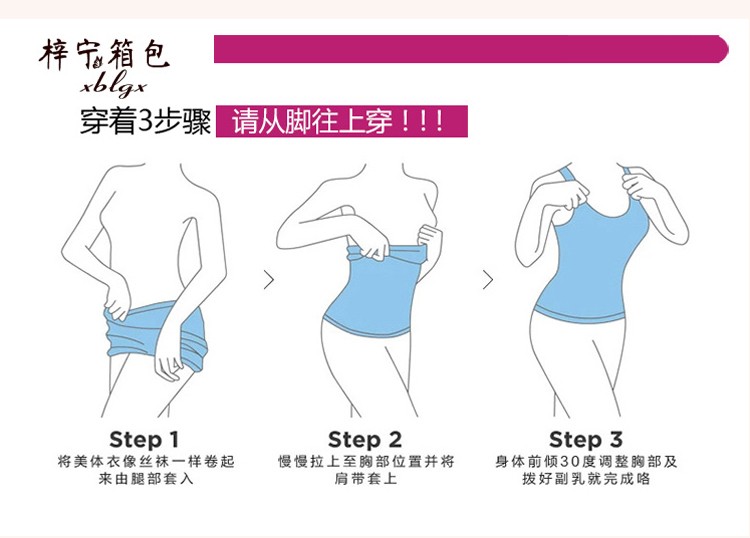 梓宁箱包
xblgx

穿着3步骤 请从脚往上穿！！！

Step 1
将美体衣像丝袜一样卷起来由腿部套入

Step 2
慢慢拉上至胸部位置并将肩带套上

Step 3
身体前倾30度调整胸部及拨好副乳就完成咯